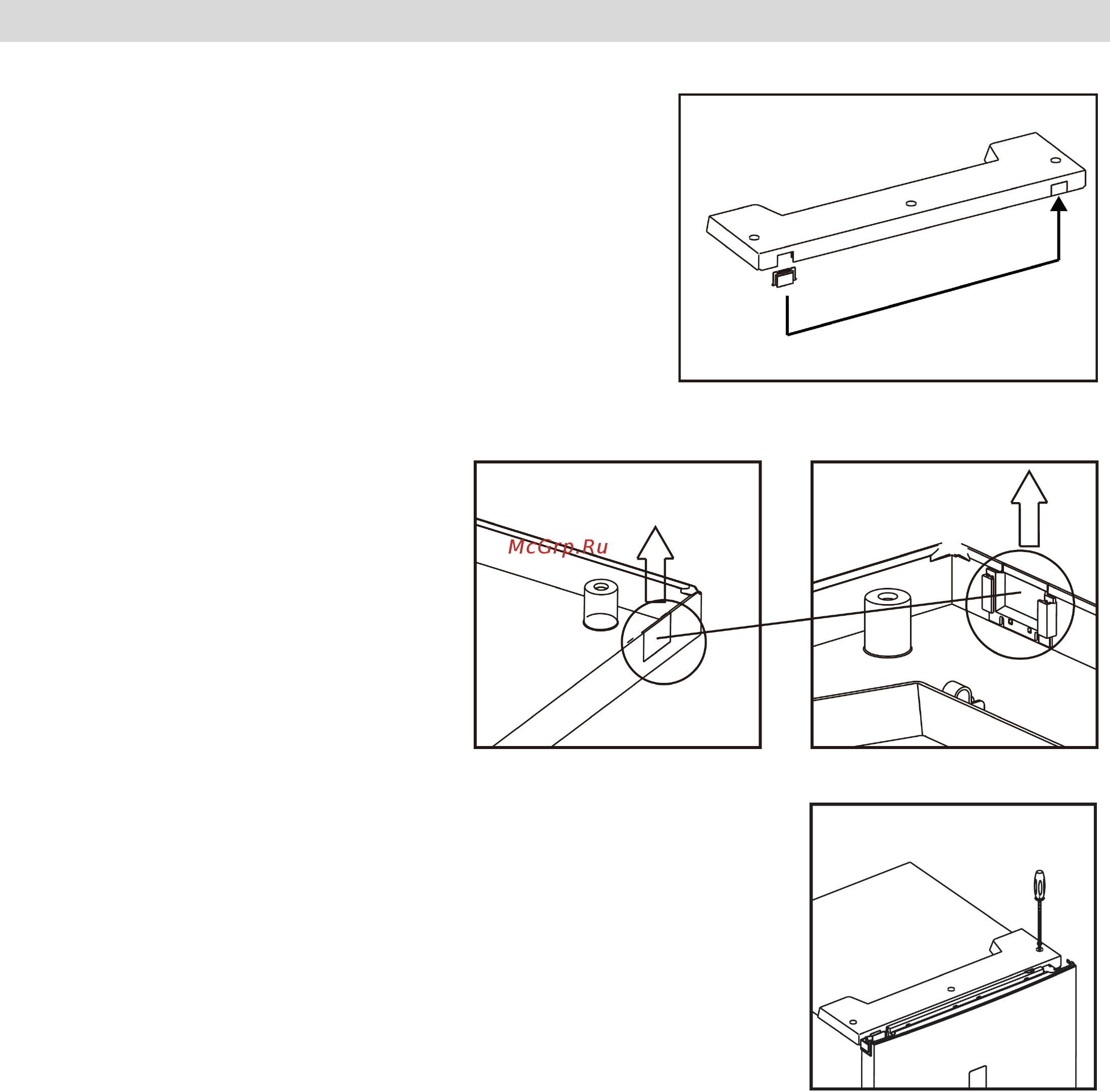 McGrp.Ru