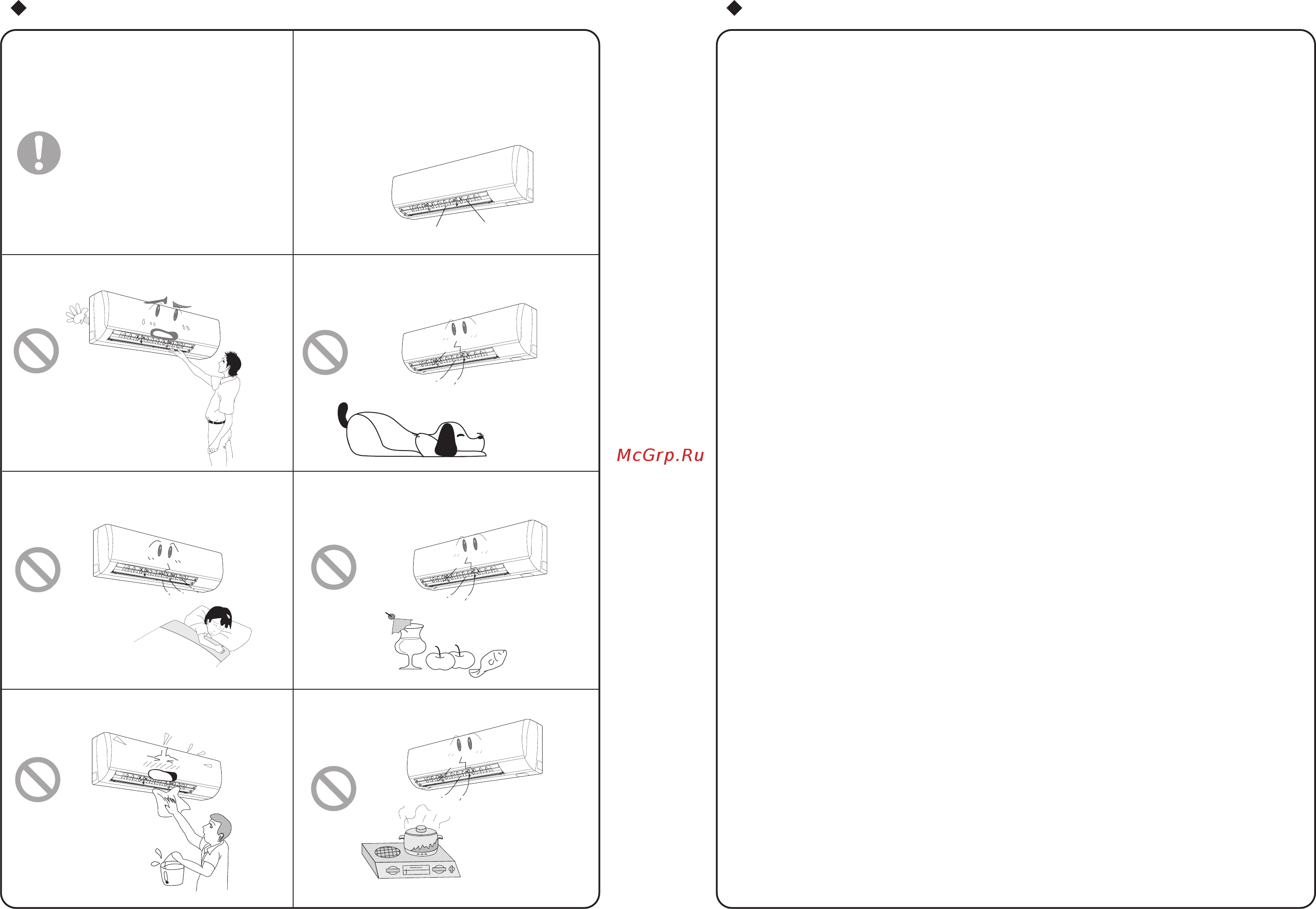 McGrp.Ru