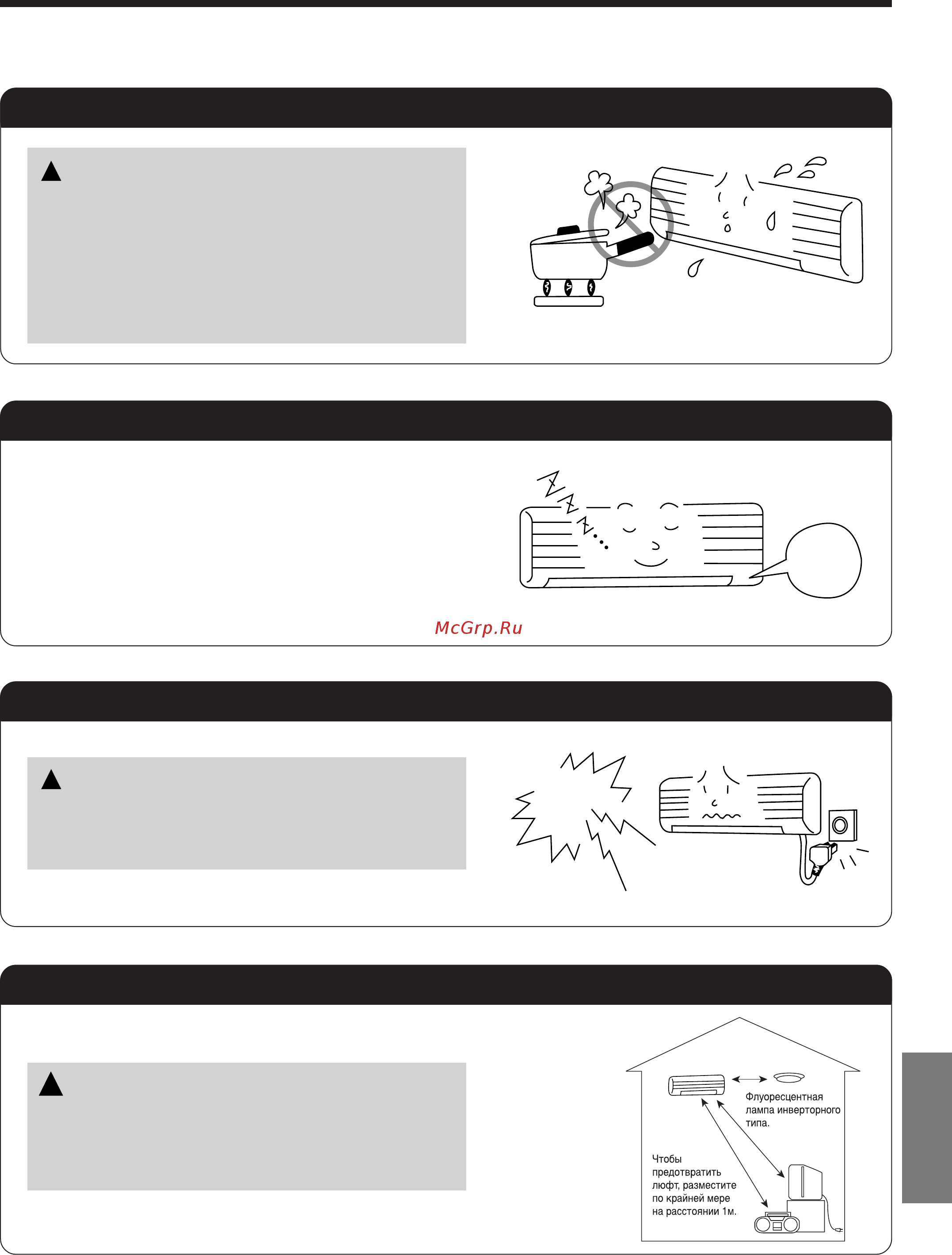 McGrp.Ru

Флуоресцентная лампа инверторного типа.

Чтобы предотвратить люфт, разместите по крайней мере на расстоянии 1м.