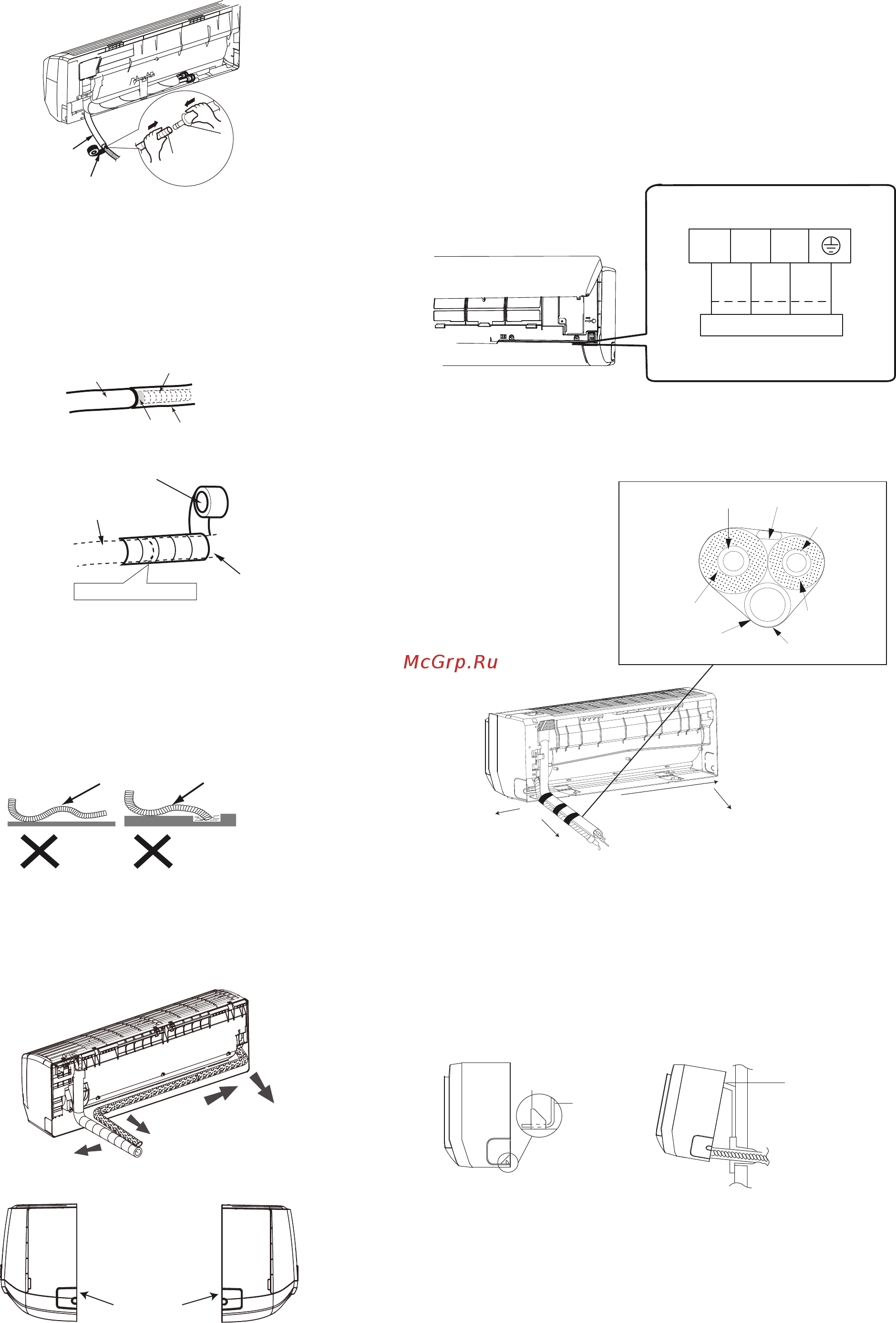 McGrp.Ru