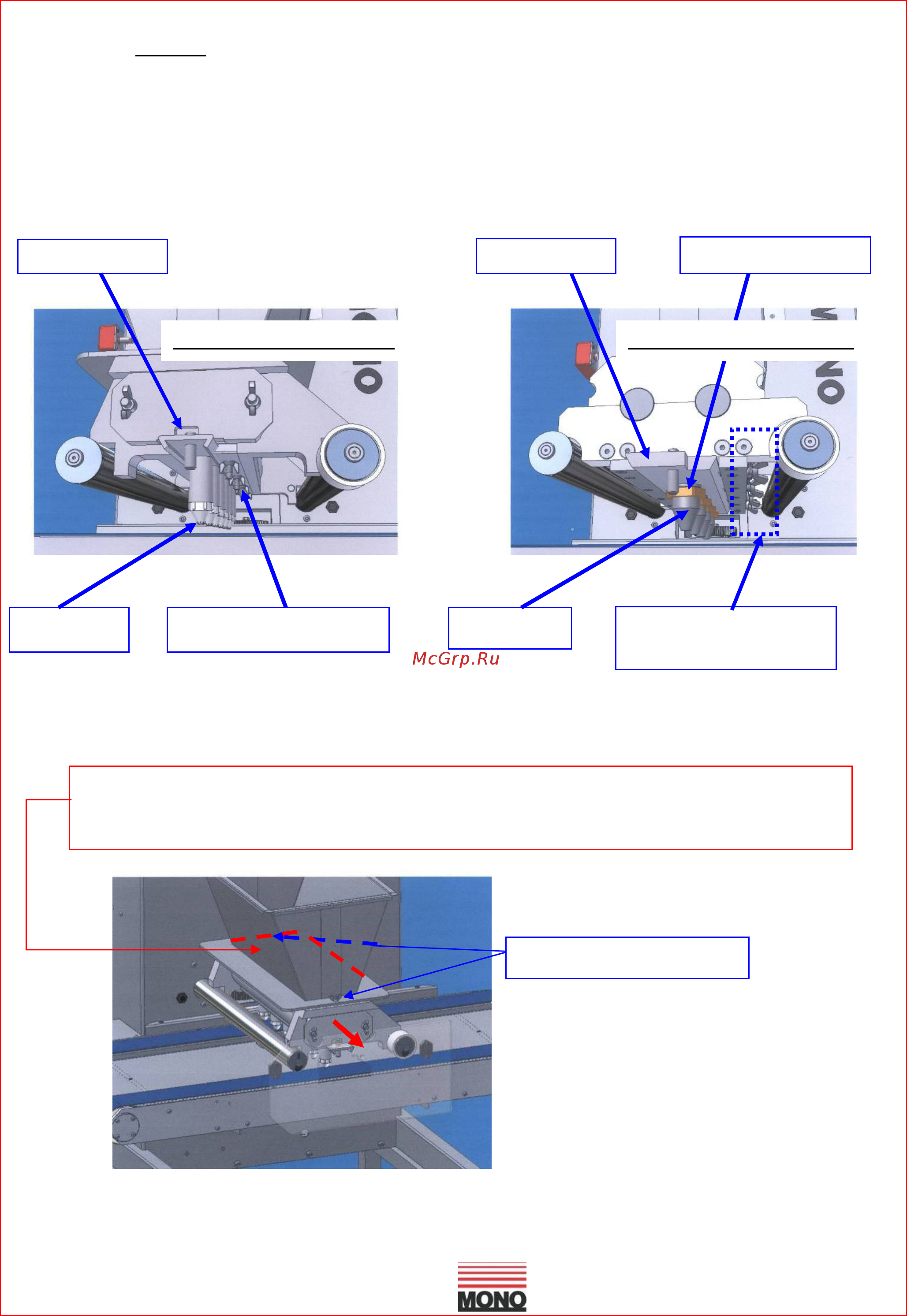 McGrp.Ru

MONO