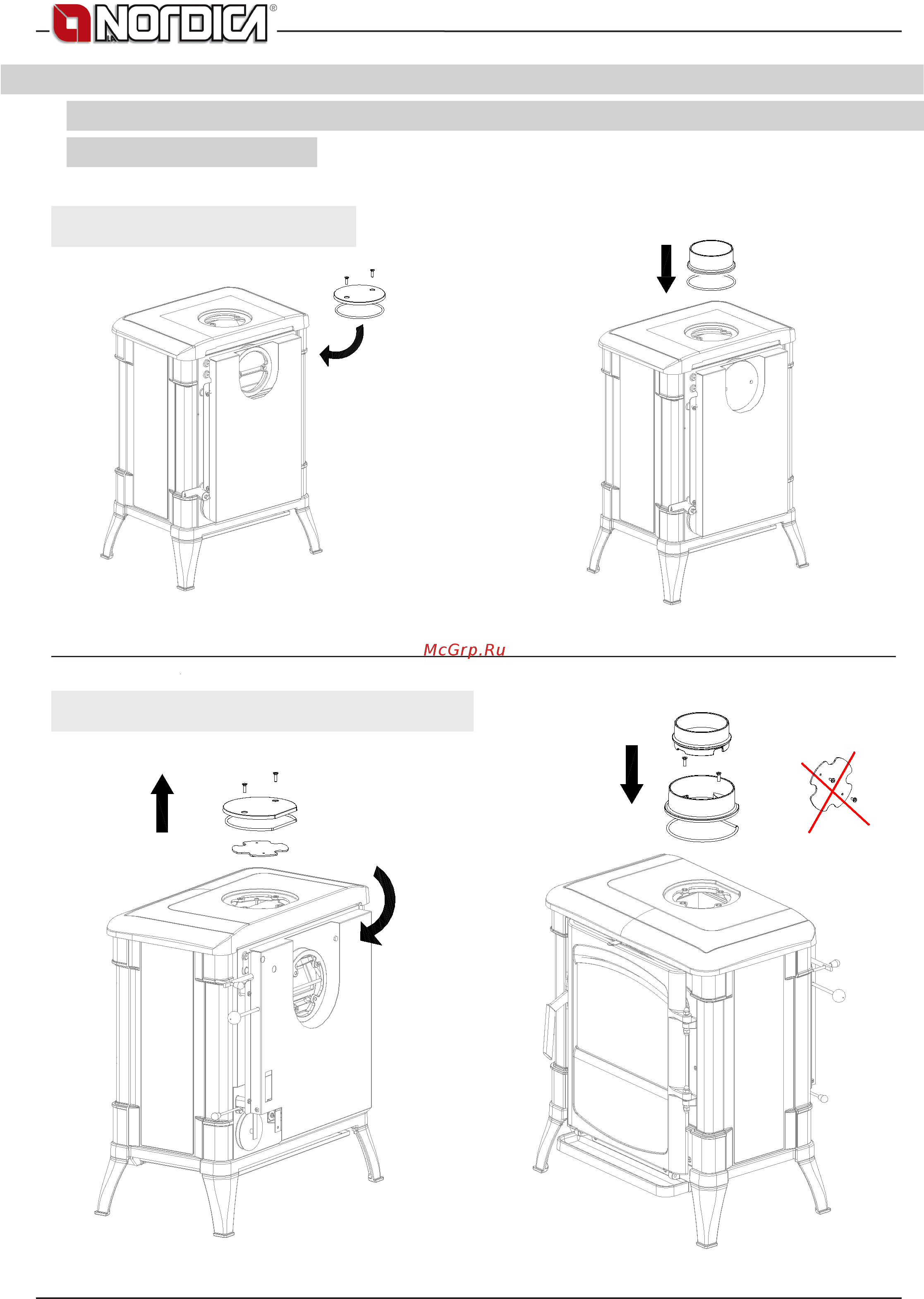 LA NORDICA®

McGrp.Ru