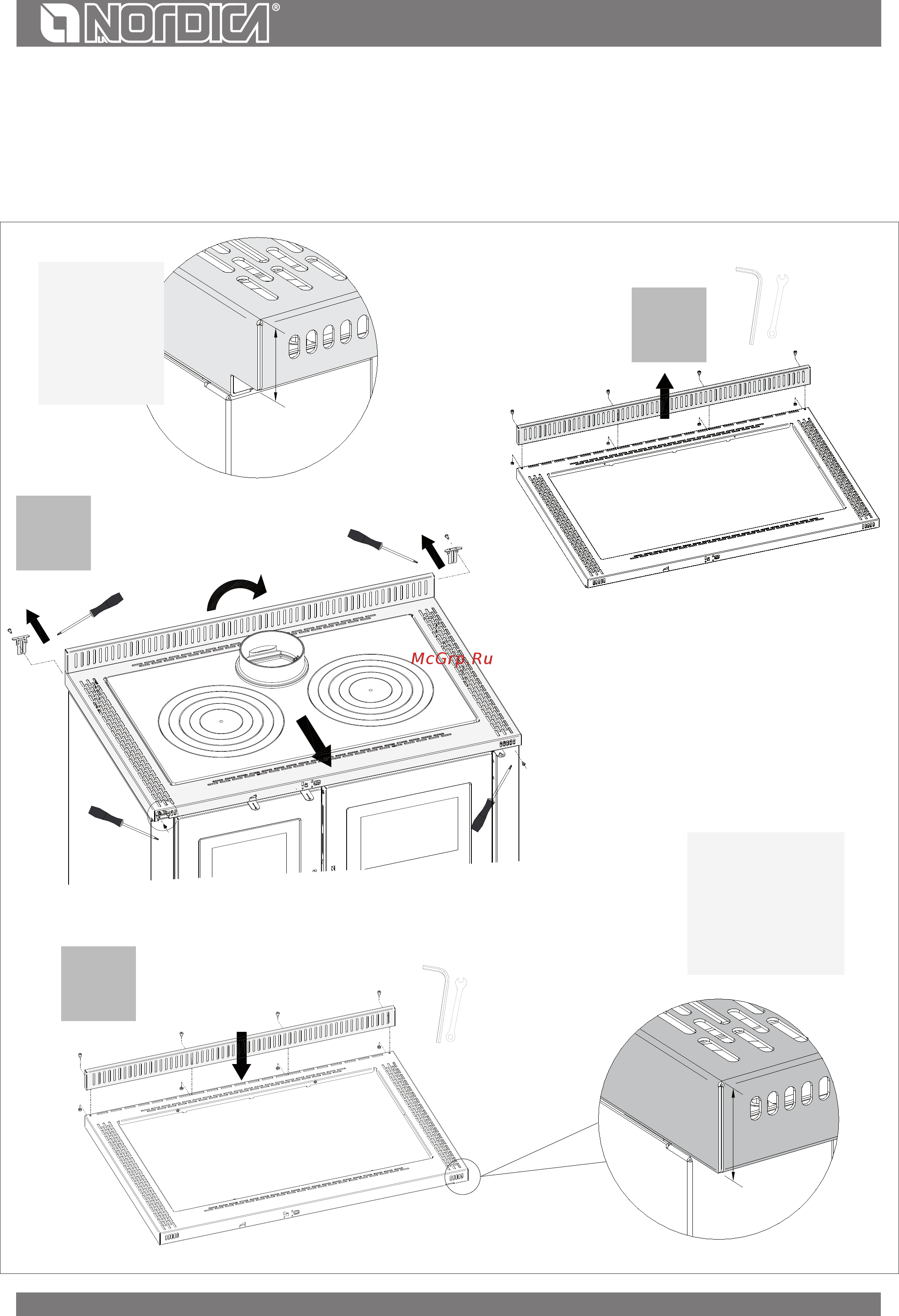 LA NORDICA®

McGrp.Ru