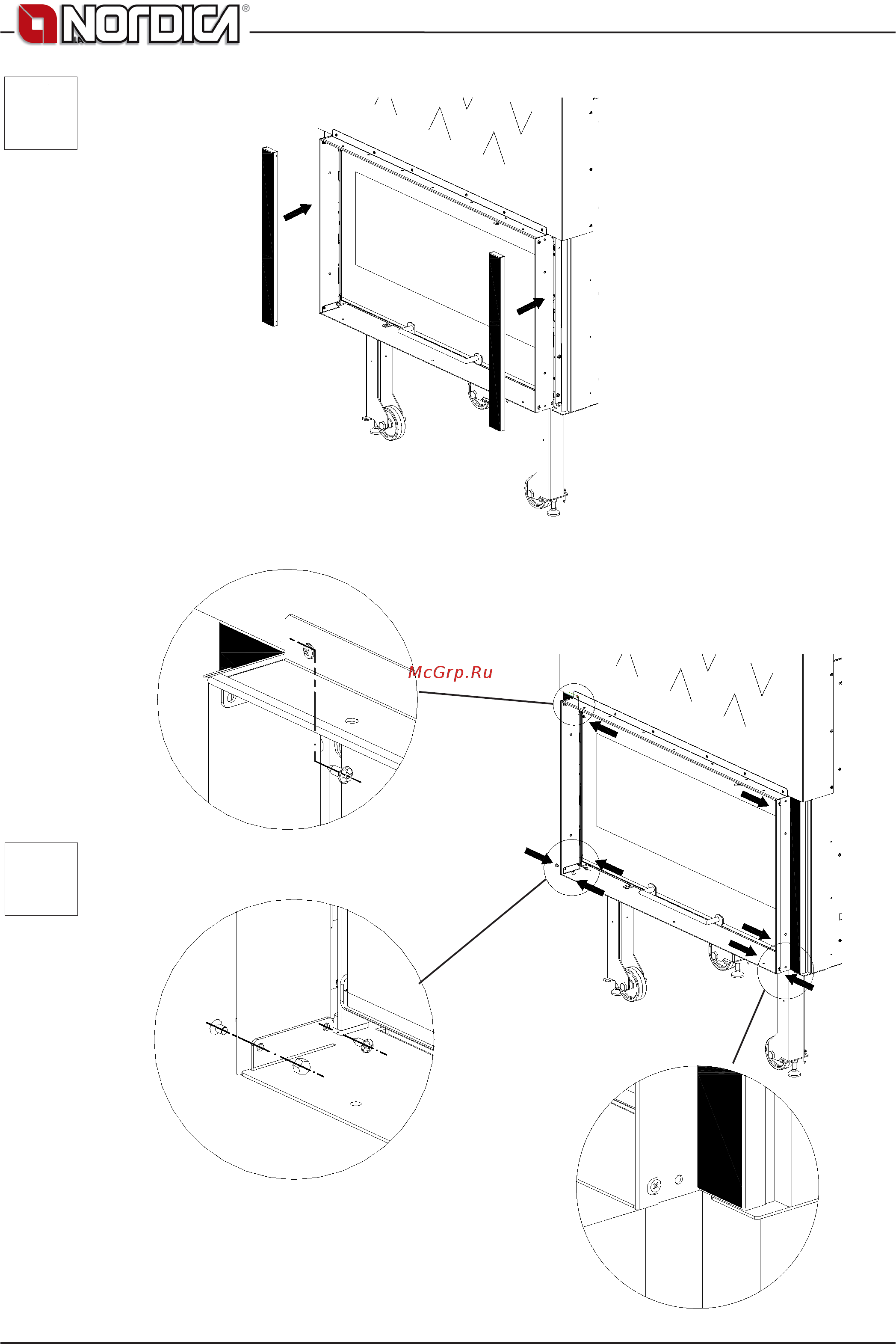 LA NORDICA®

McGrp.Ru