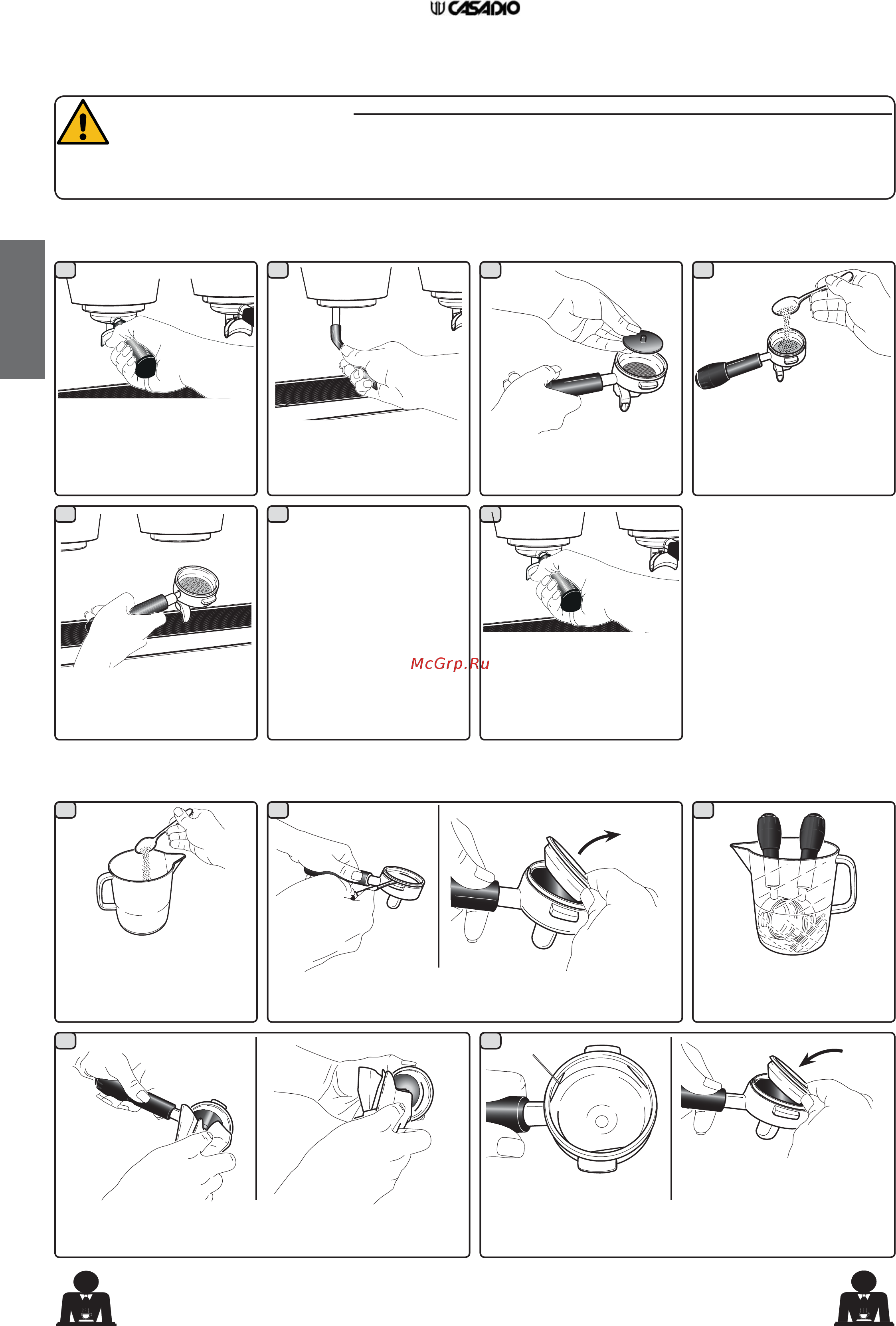 CASADIO

McGrp.Ru