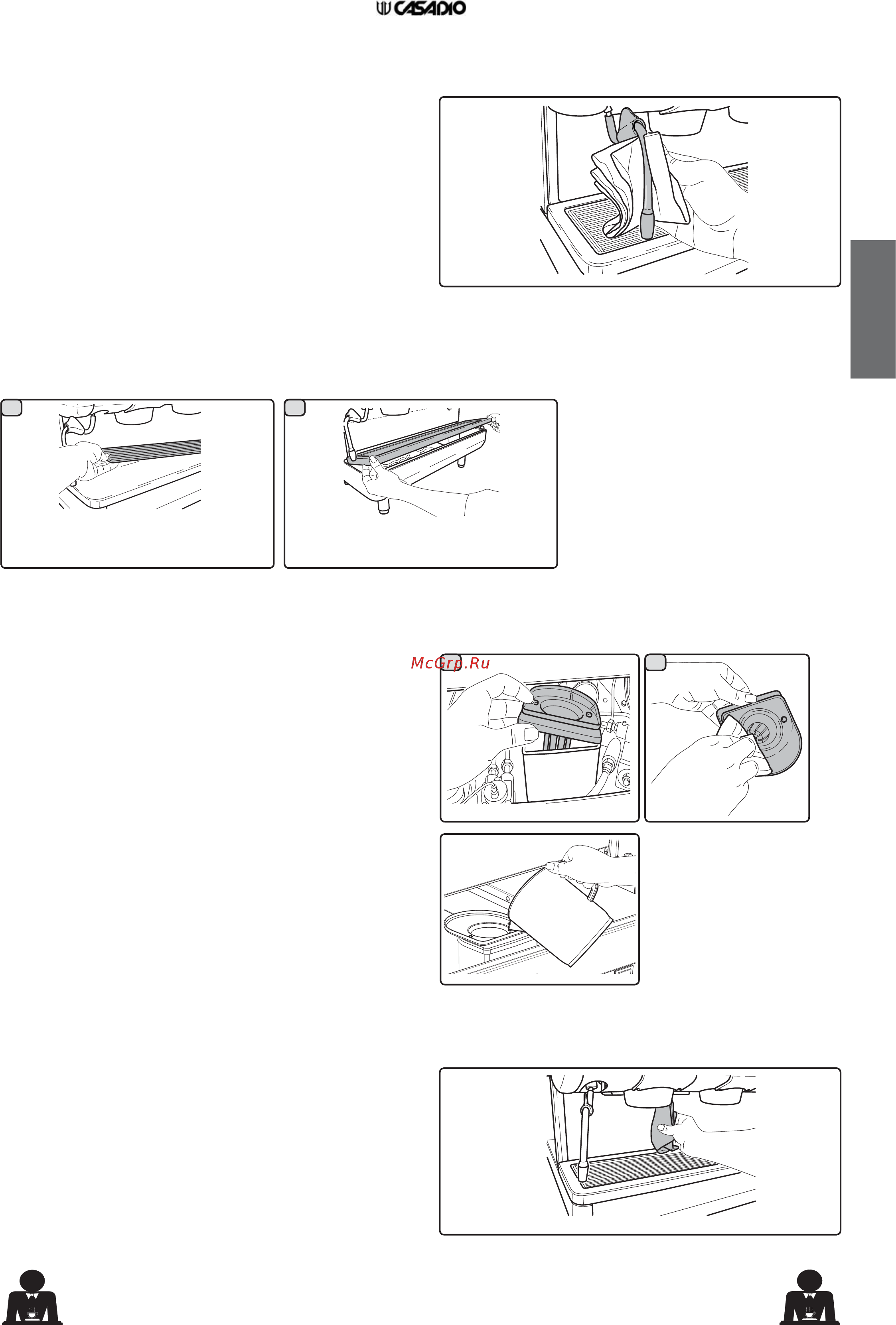 CASADIO

McGrp.Ru