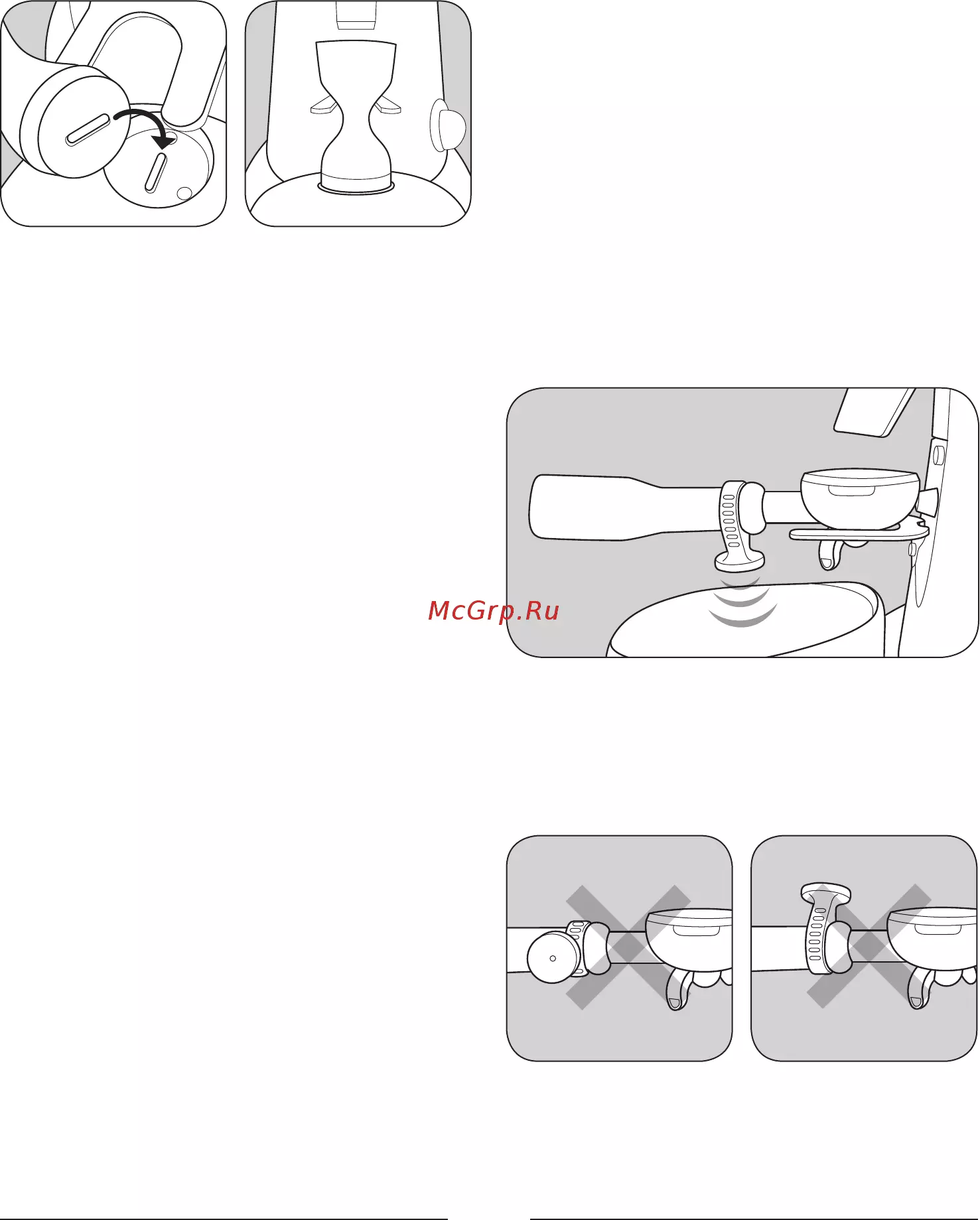 McGrp.Ru