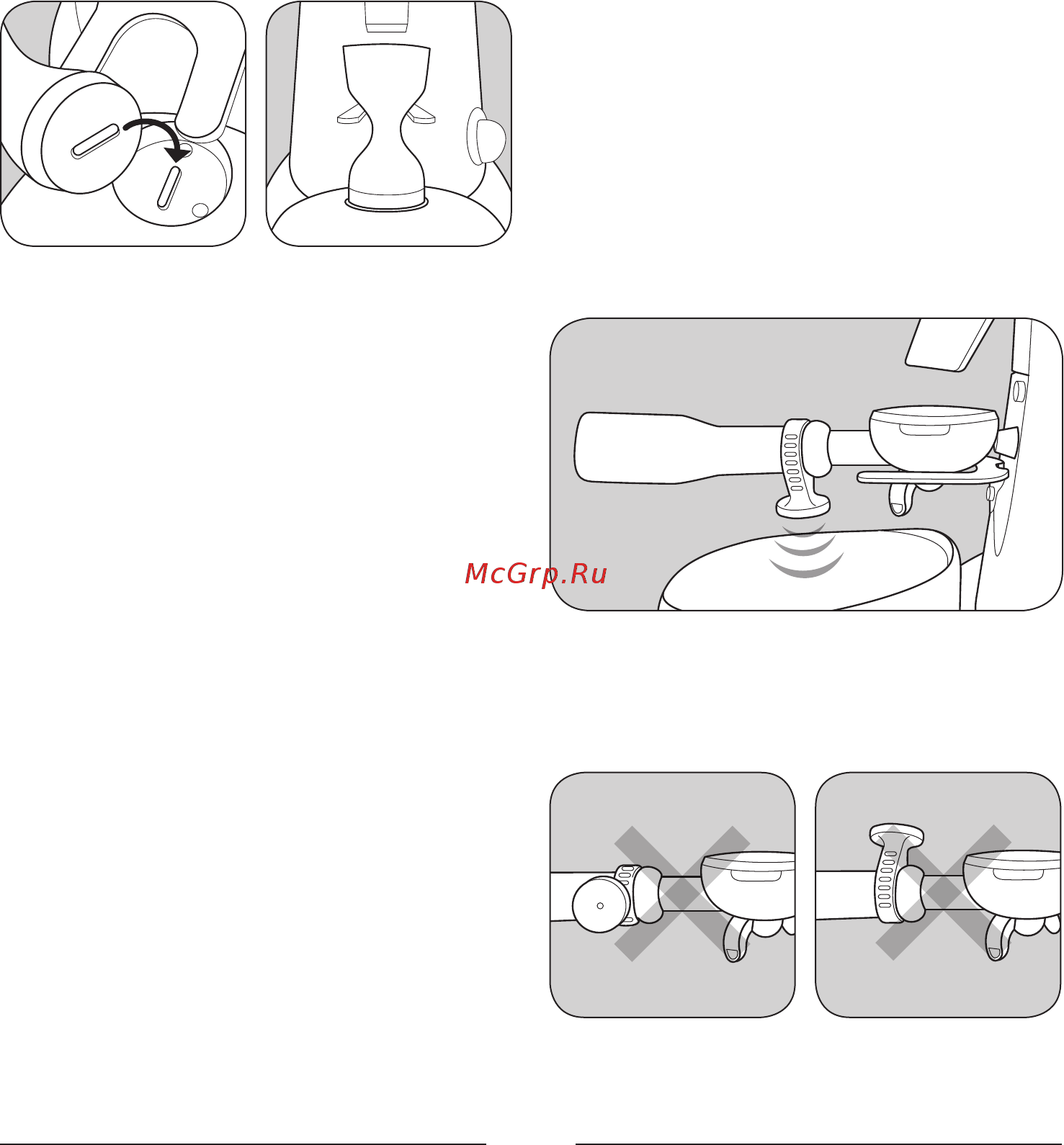 McGrp.Ru