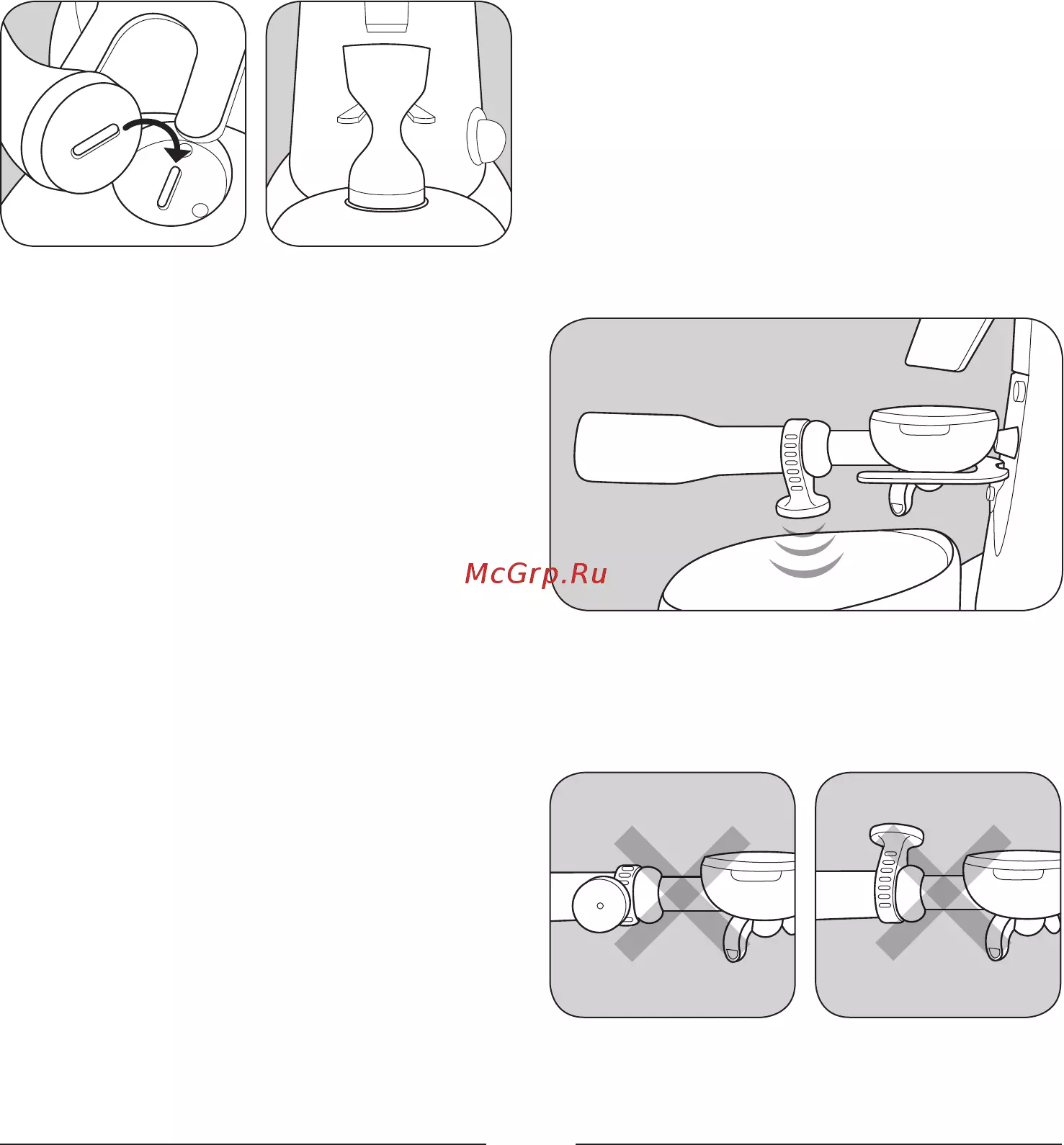 McGrp.Ru