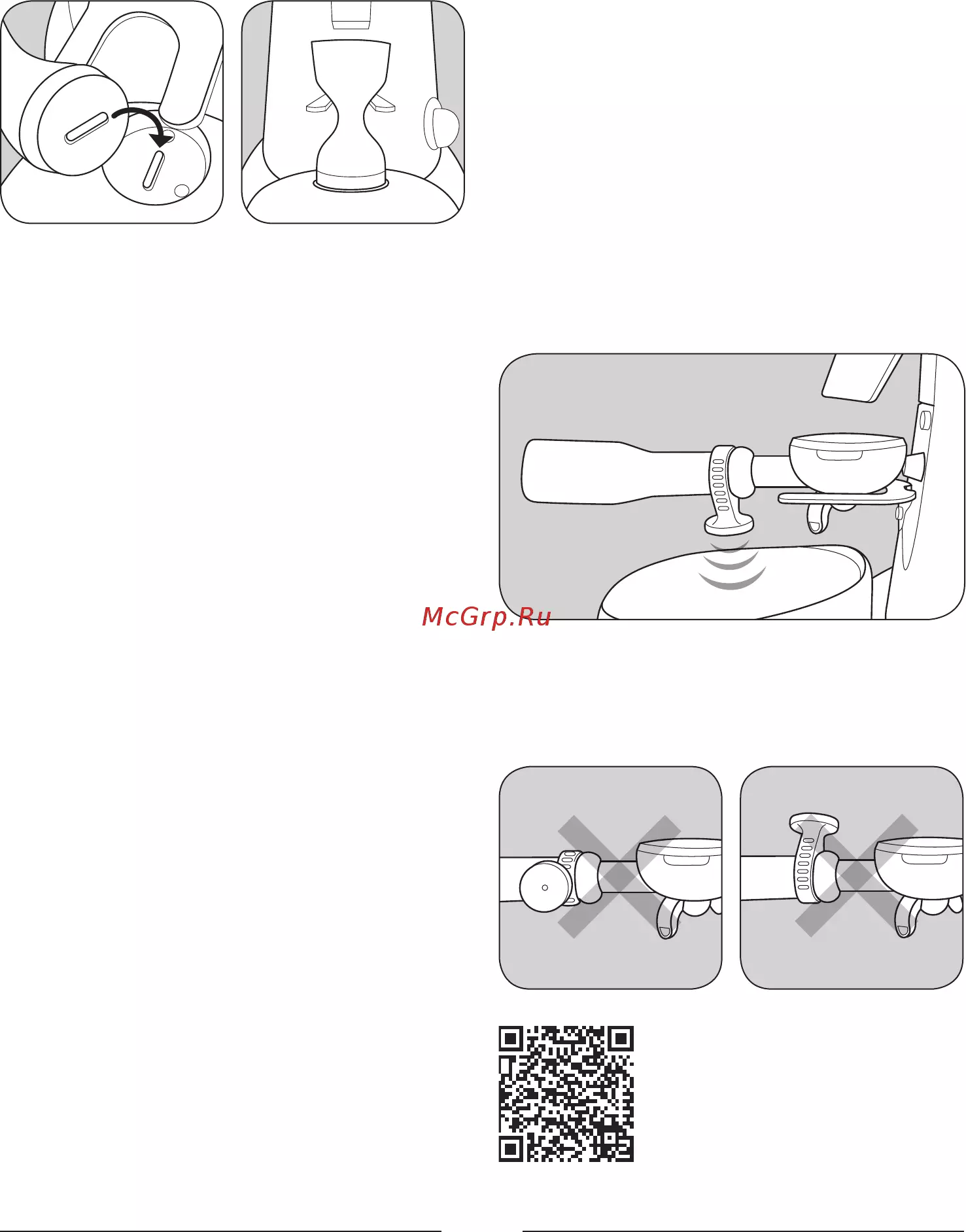 McGrp.Ru