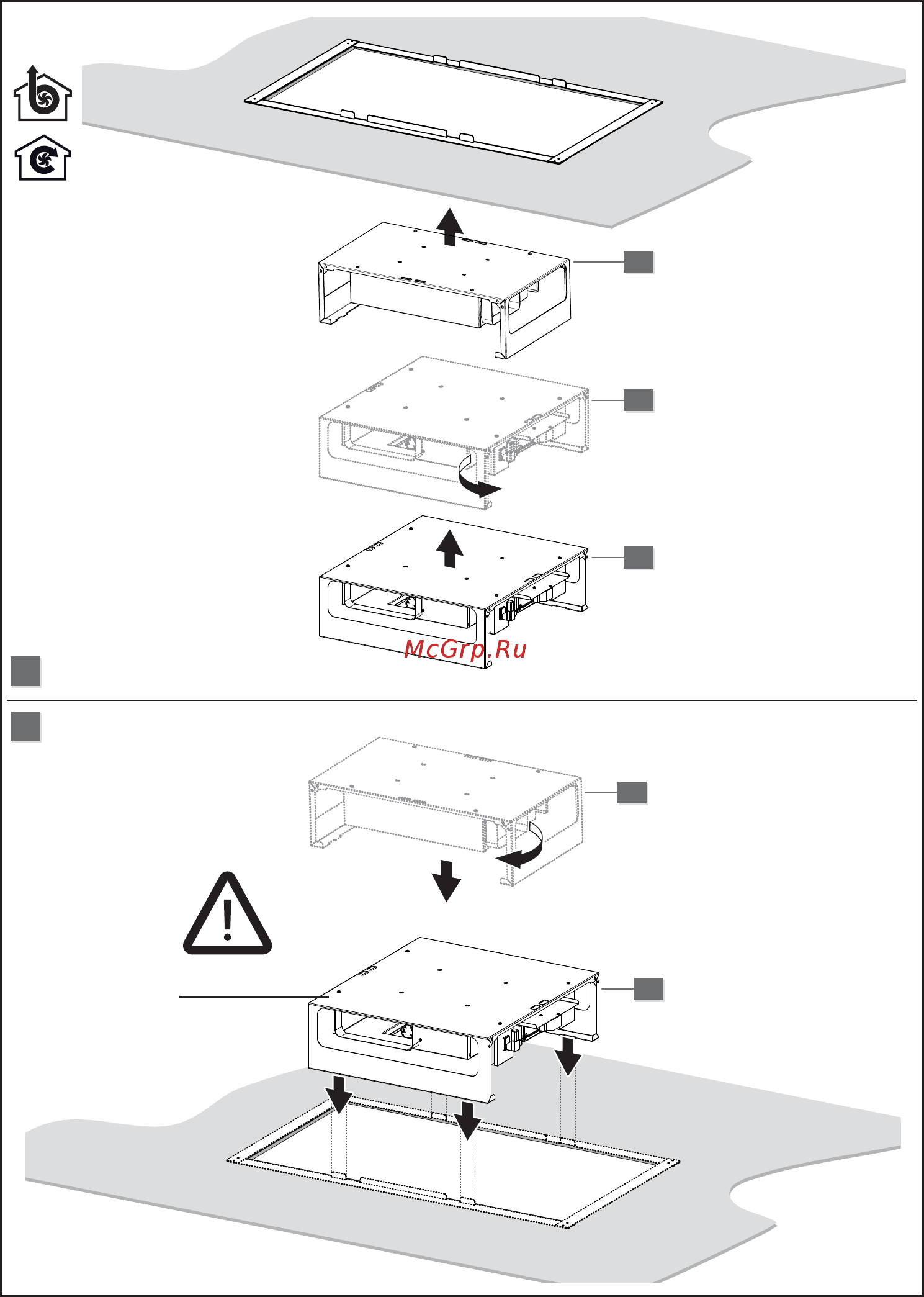 McGrp.Ru