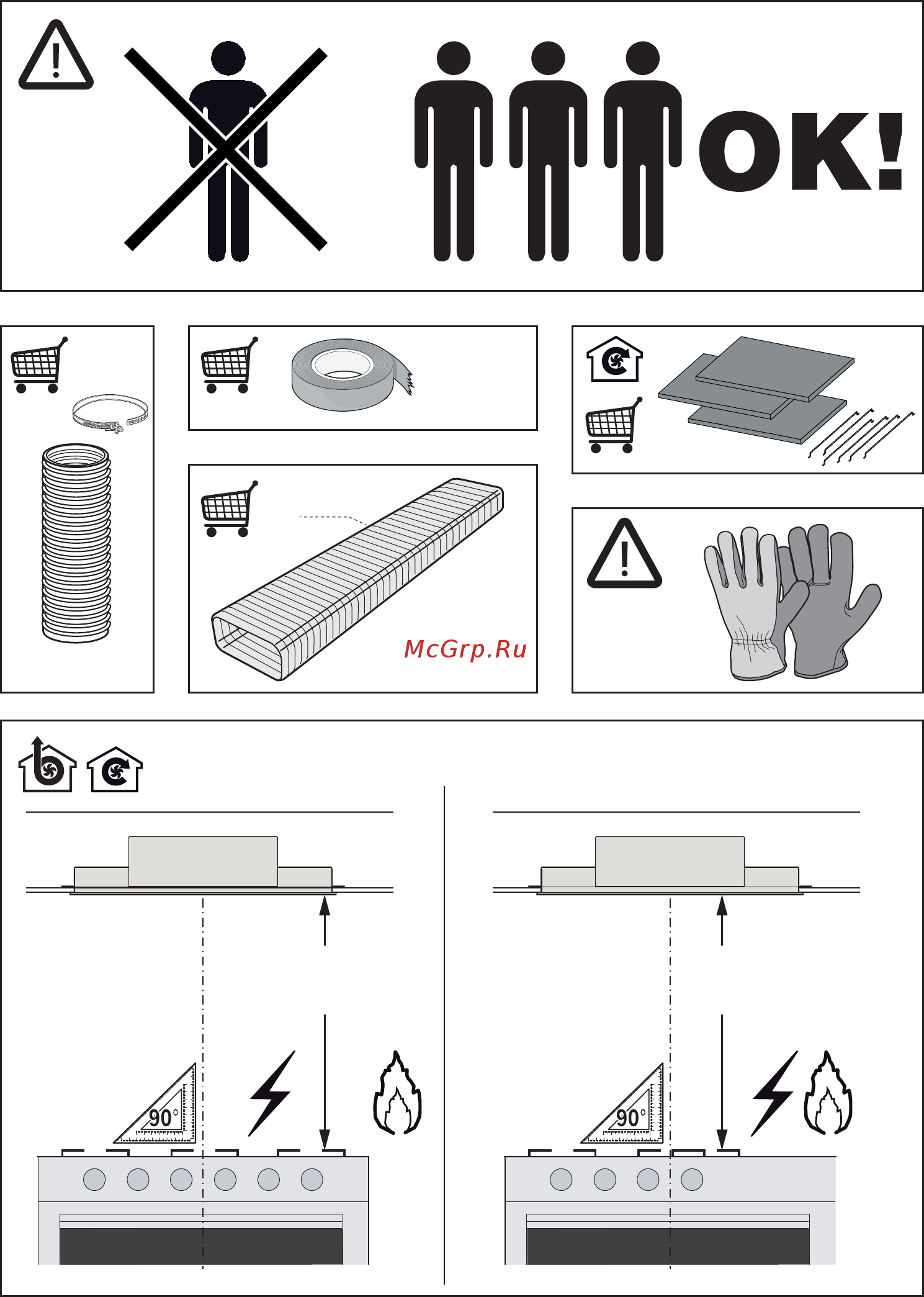 OK!

McGrp.Ru

90°

90°