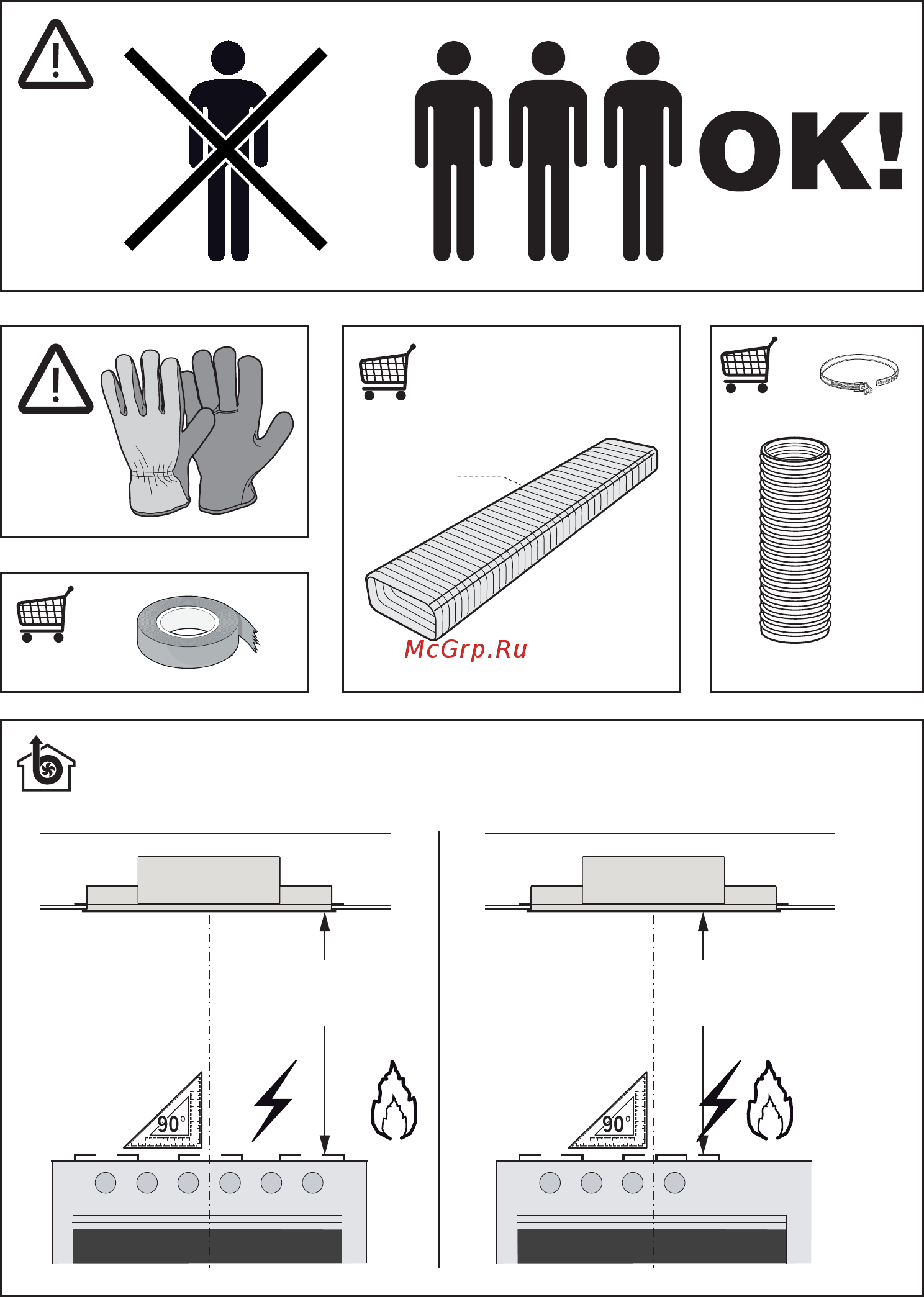 OK!

McGrp.Ru

90°

90°