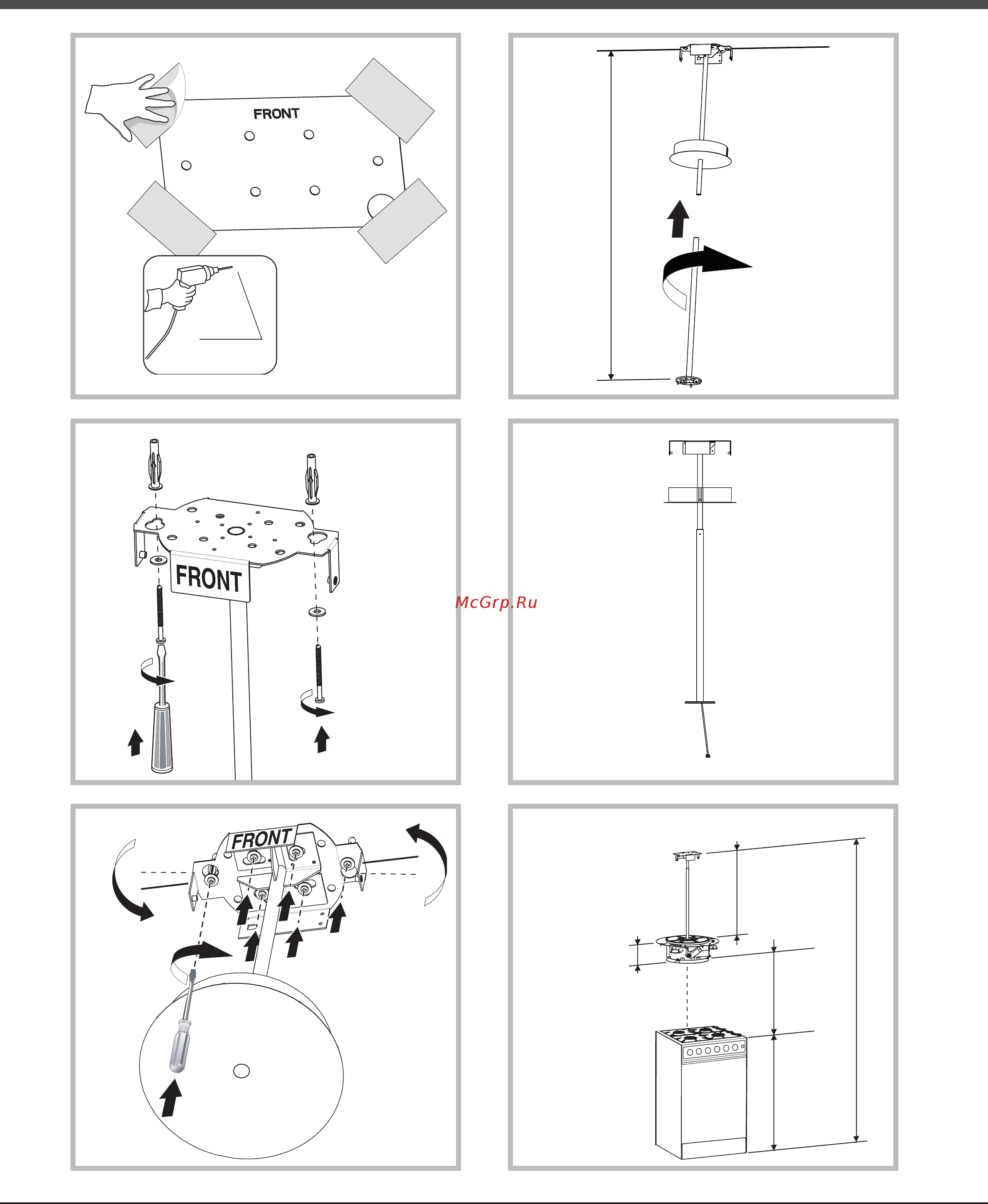 FRONT

FRONT

McGrp.Ru

FRONT