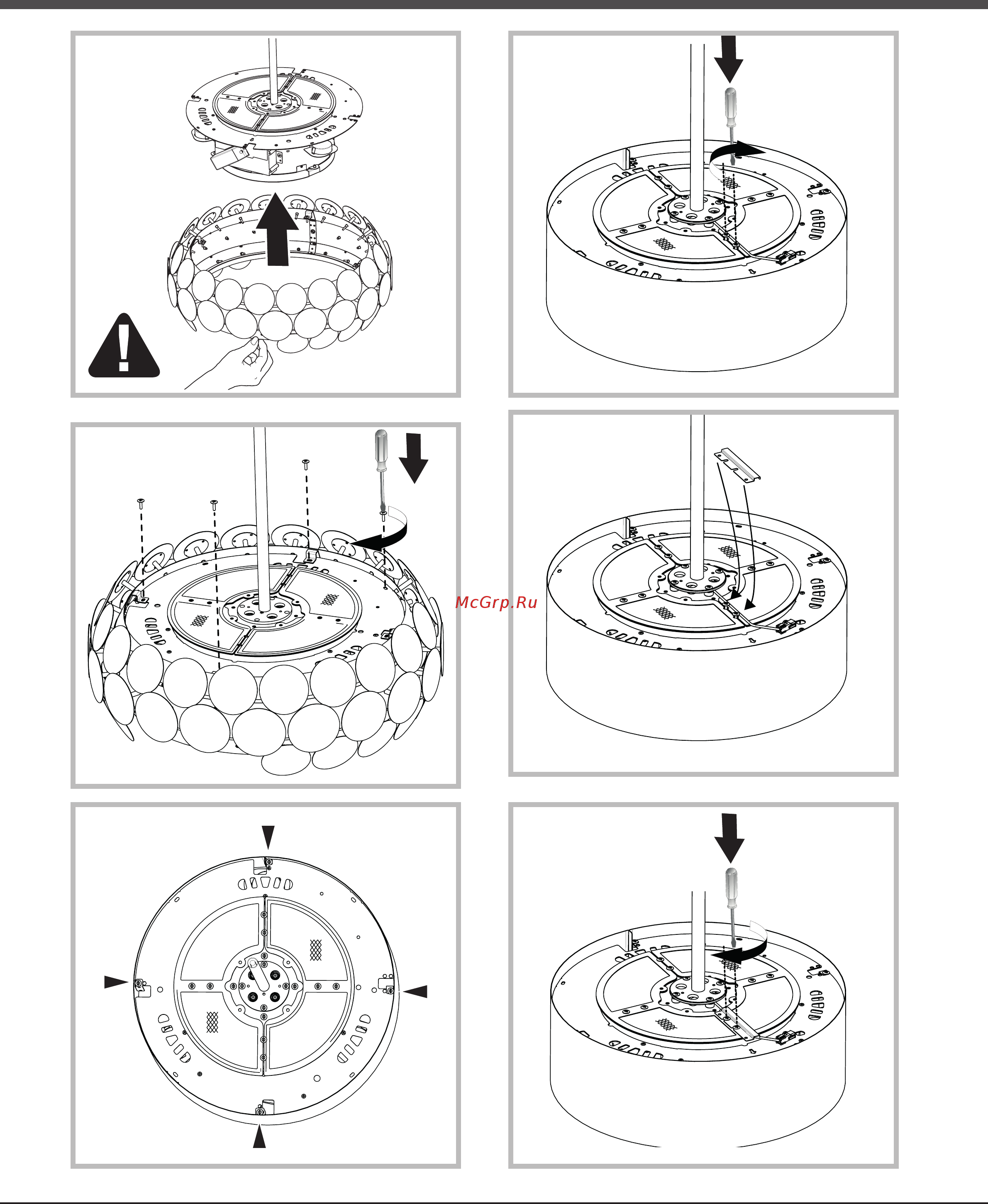 McGrp.Ru