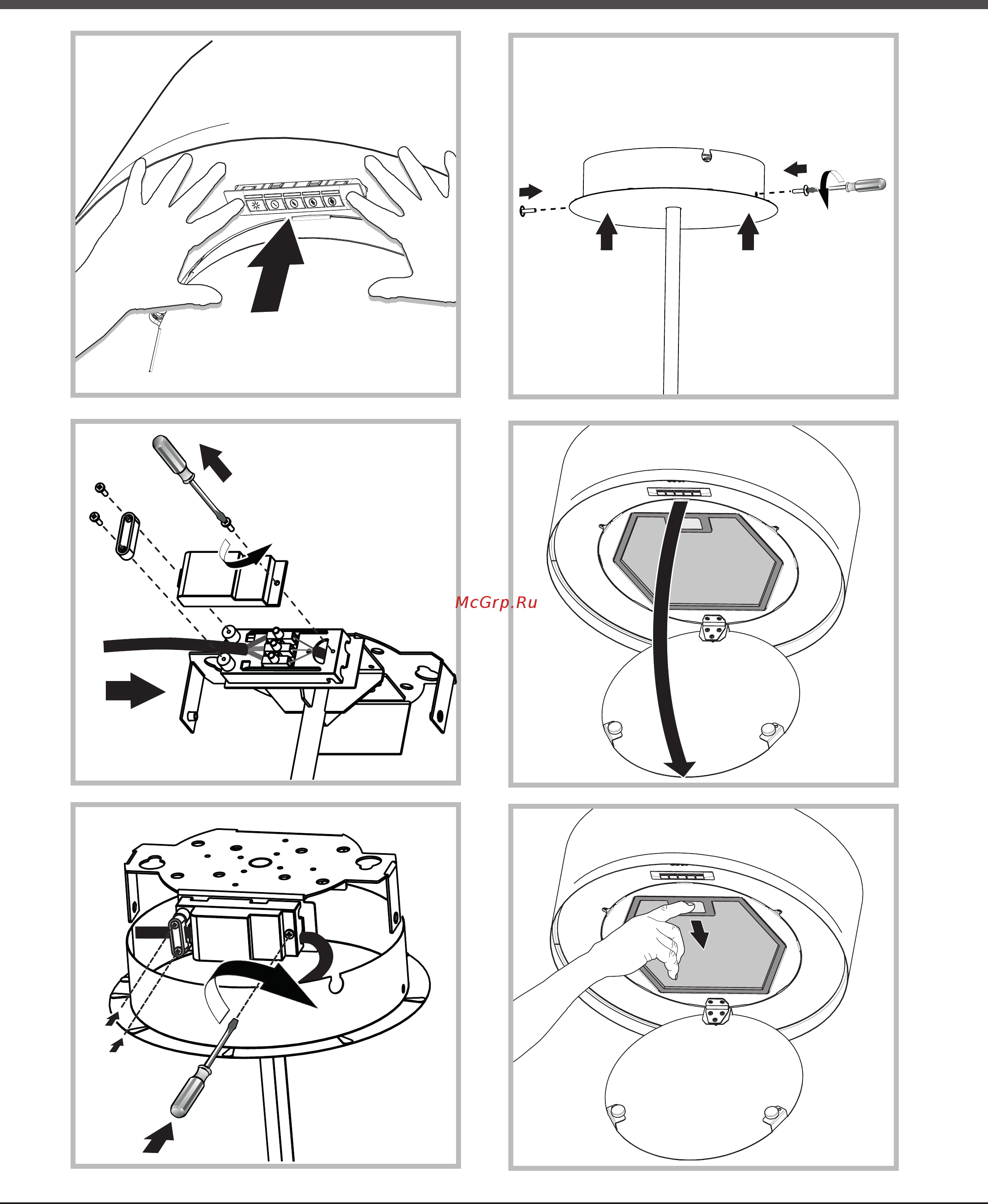 McGrp.Ru