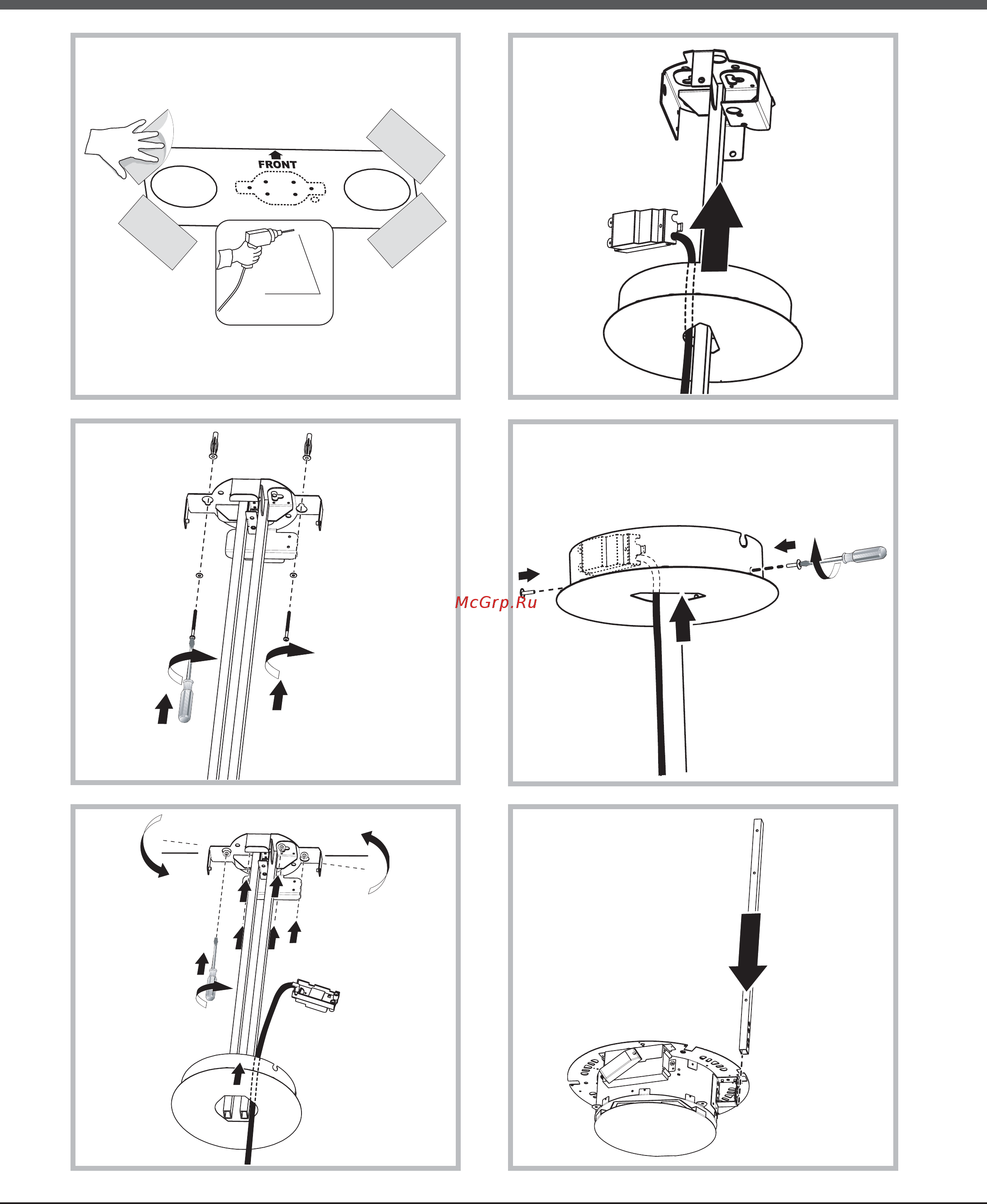 FRONT

McGrp.Ru