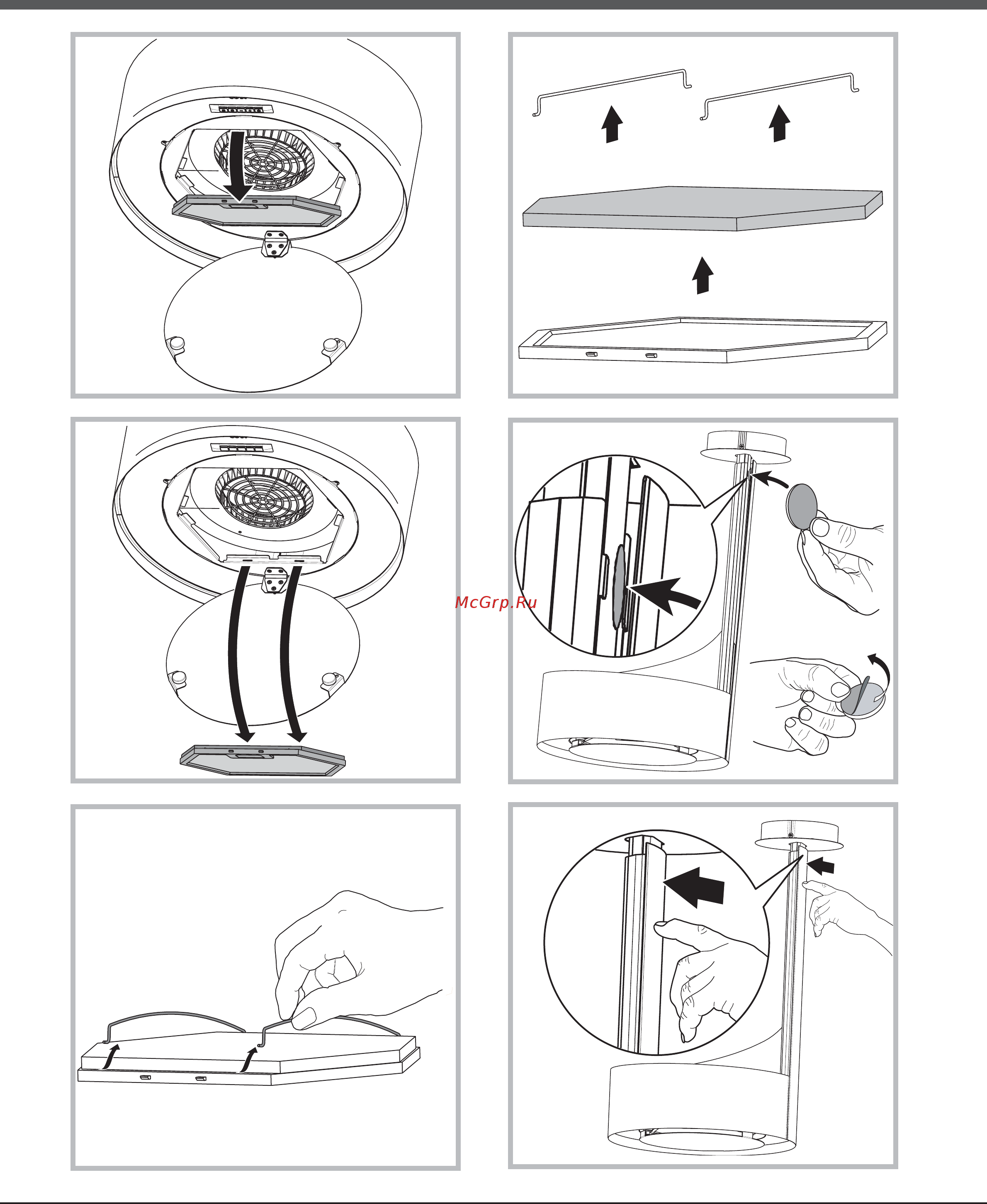 McGrp.Ru