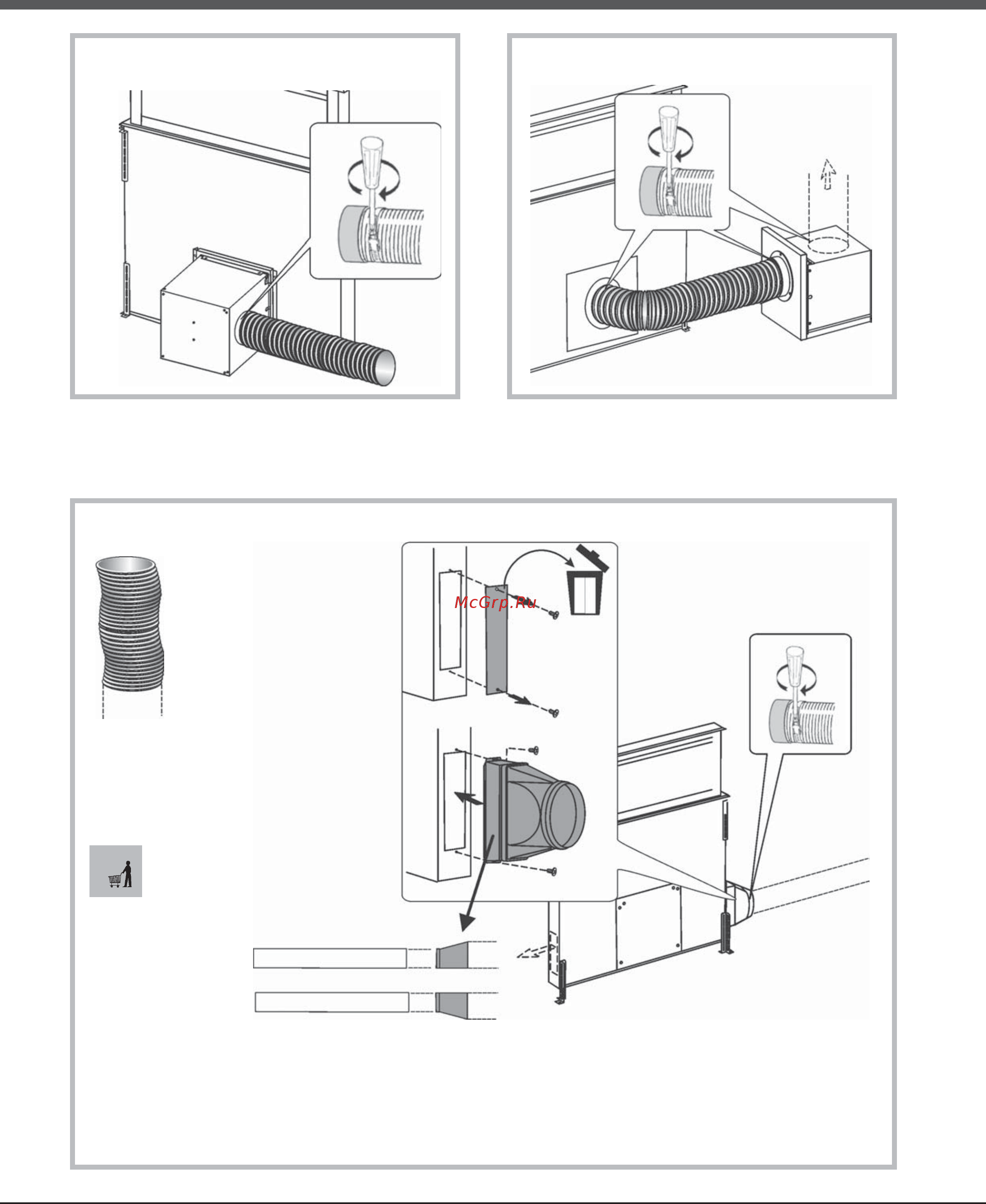 McGrp.Ru