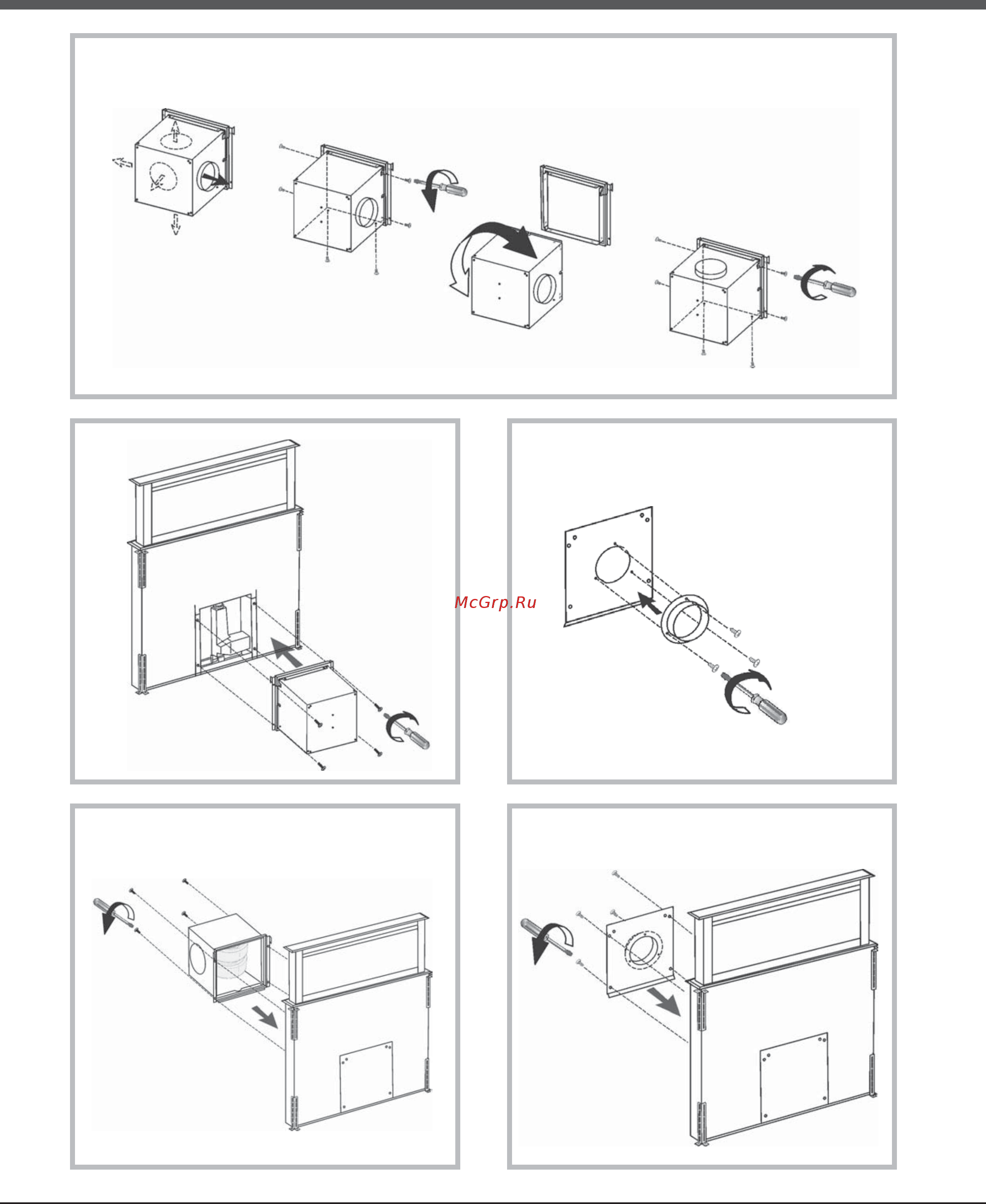 McGrp.Ru