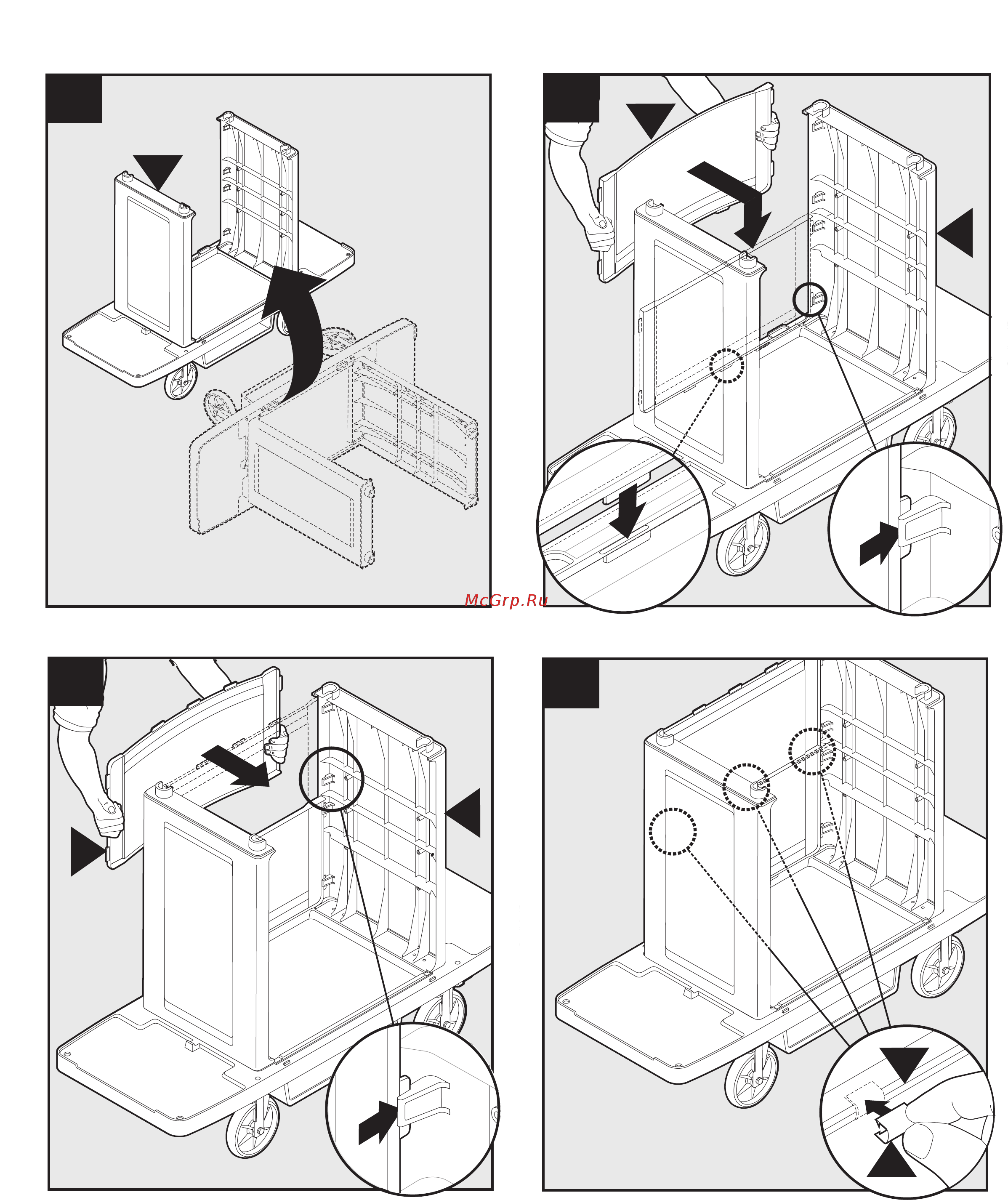 McGrp.Ru