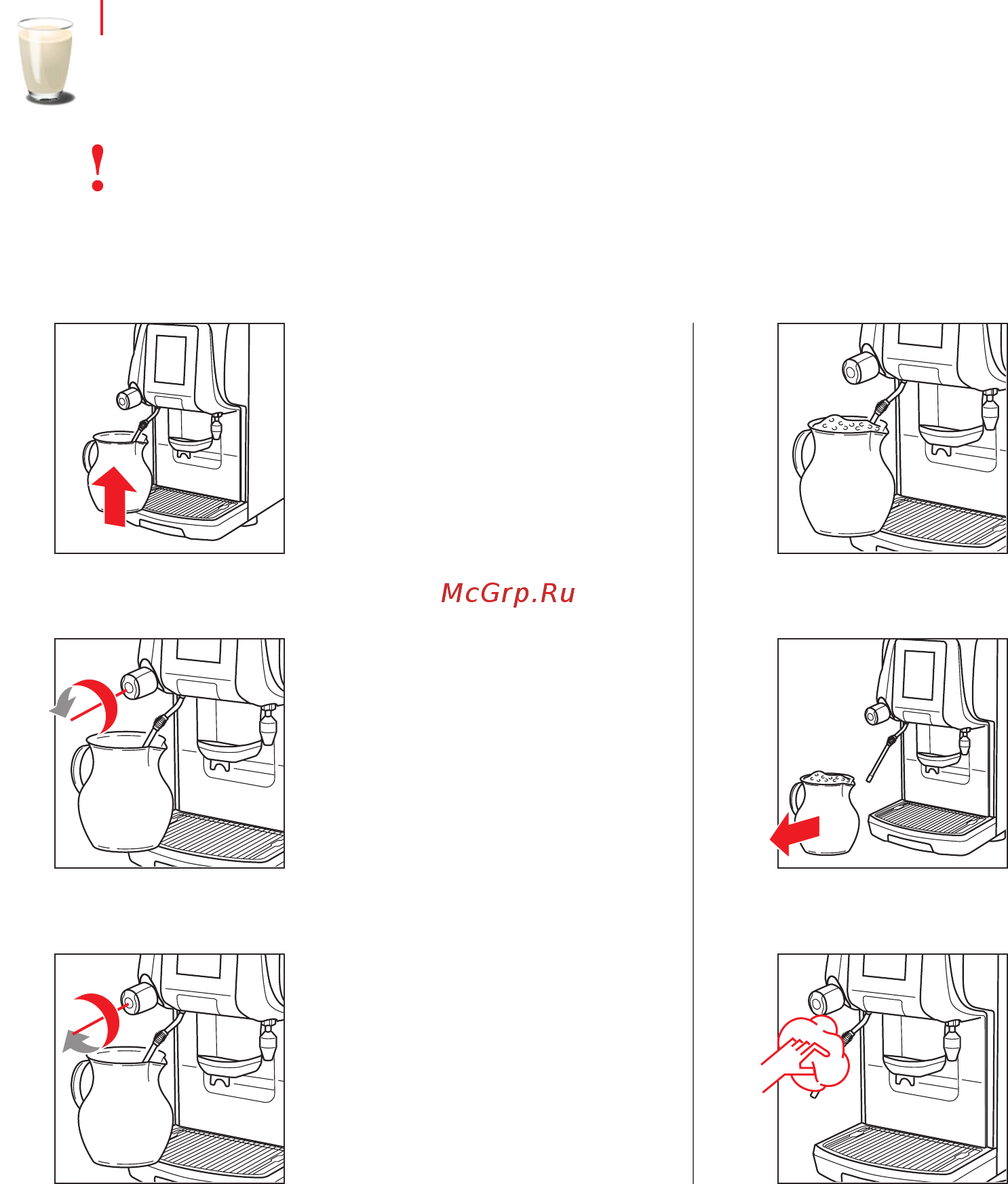 !

McGrp.Ru