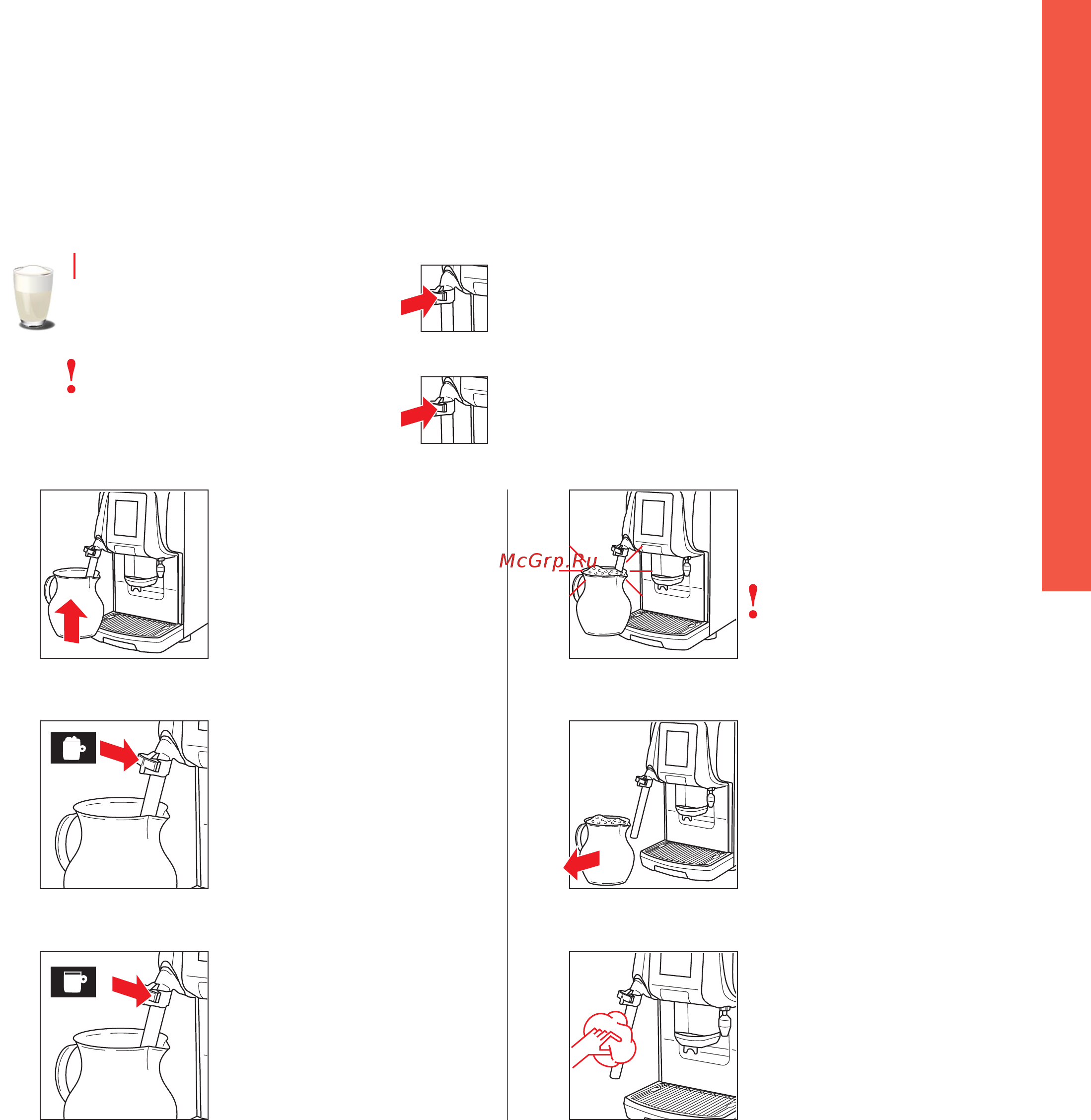 McGrp.Ru