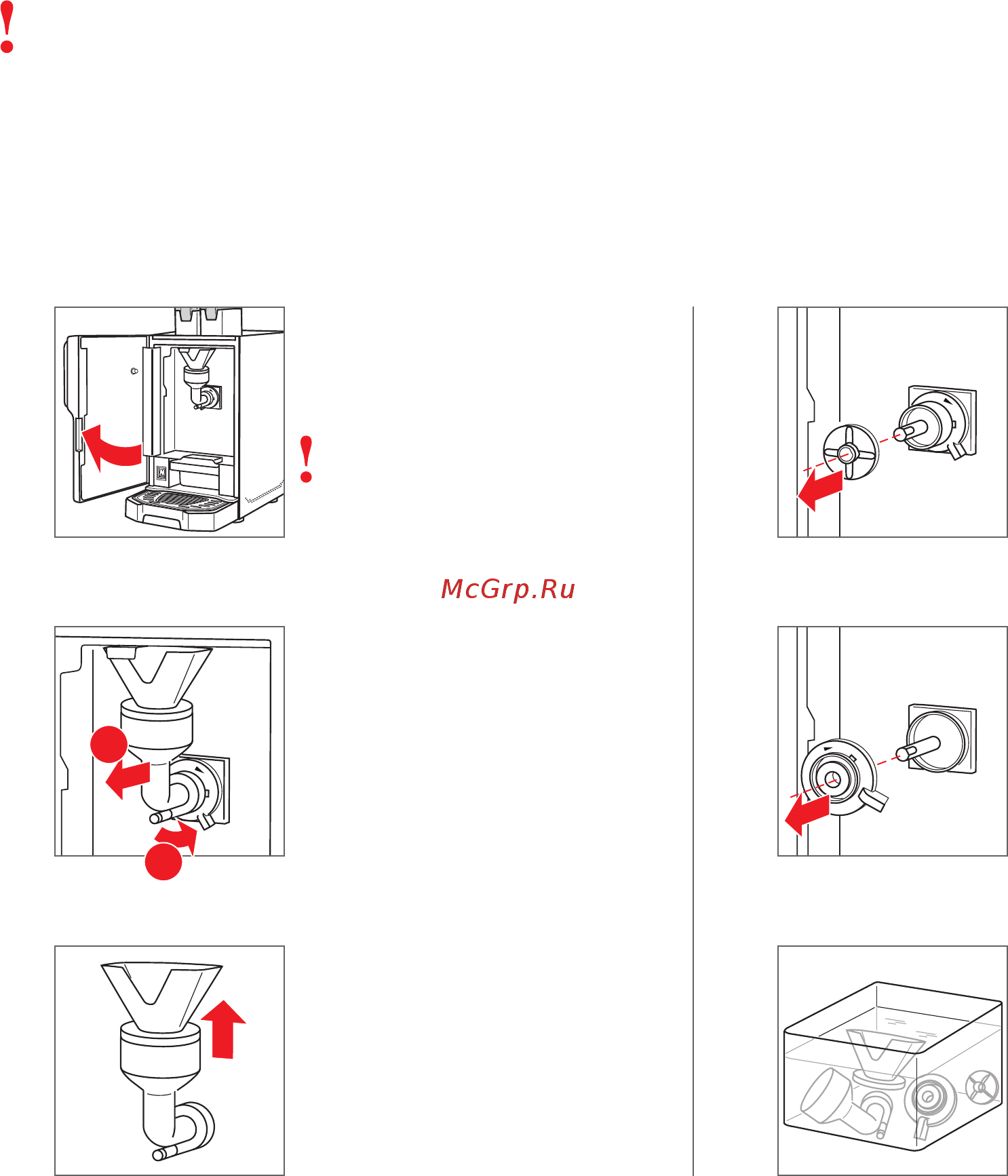 McGrp.Ru