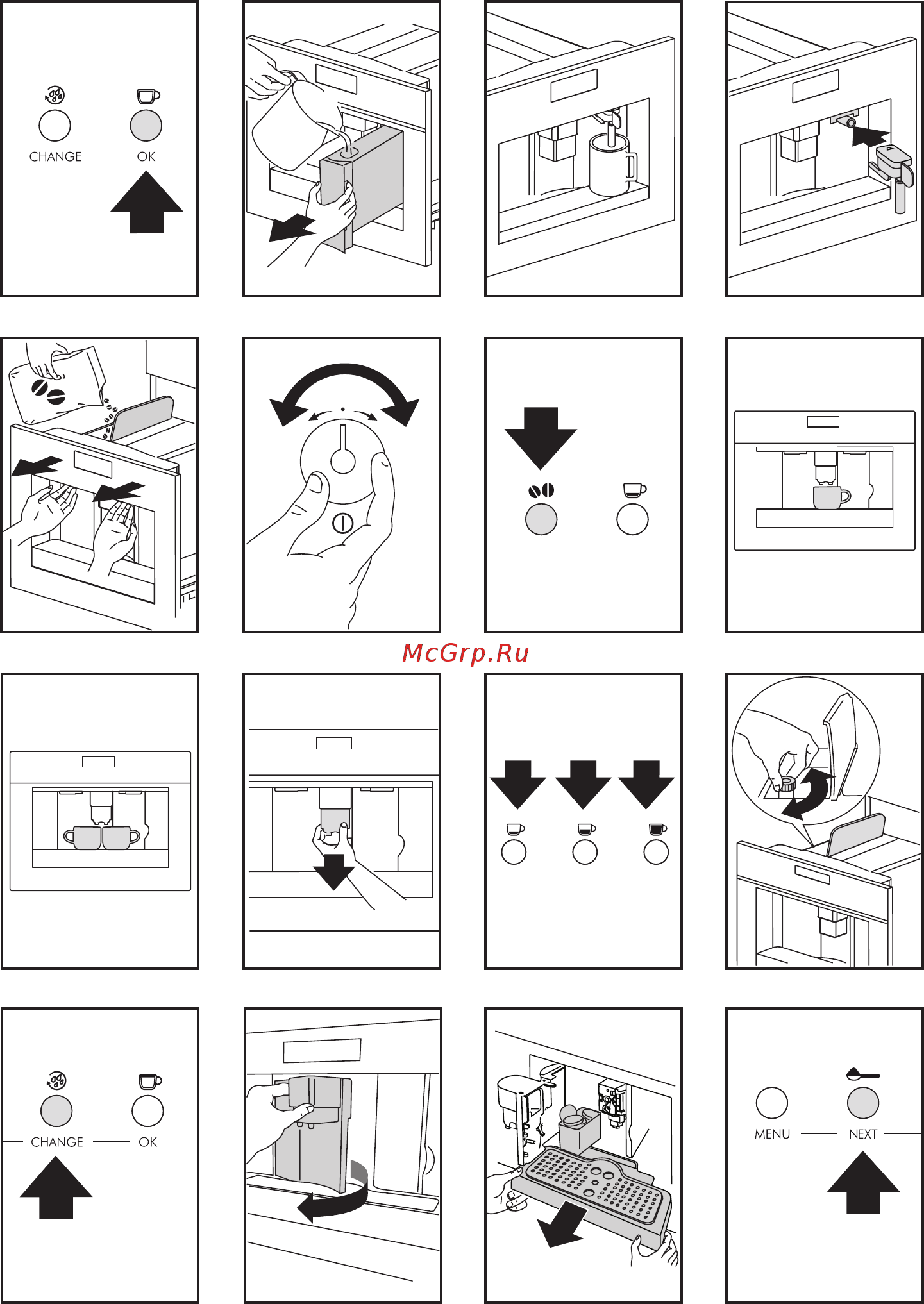 CHANGE OK

McGrp.Ru

CHANGE OK

MENU NEXT