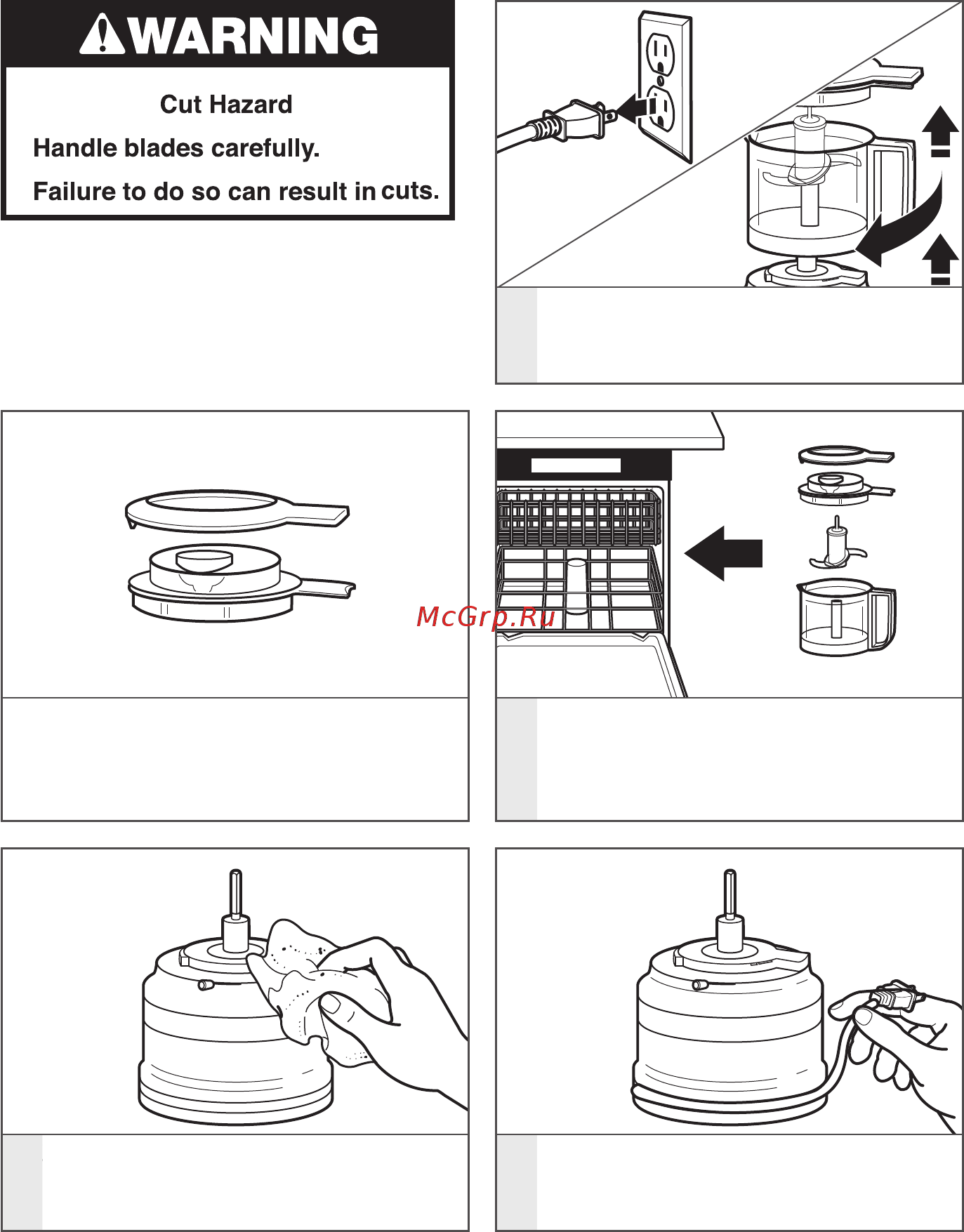 WARNING

Cut Hazard

Handle blades carefully.

Failure to do so can result in cuts.

McGrp.Ru