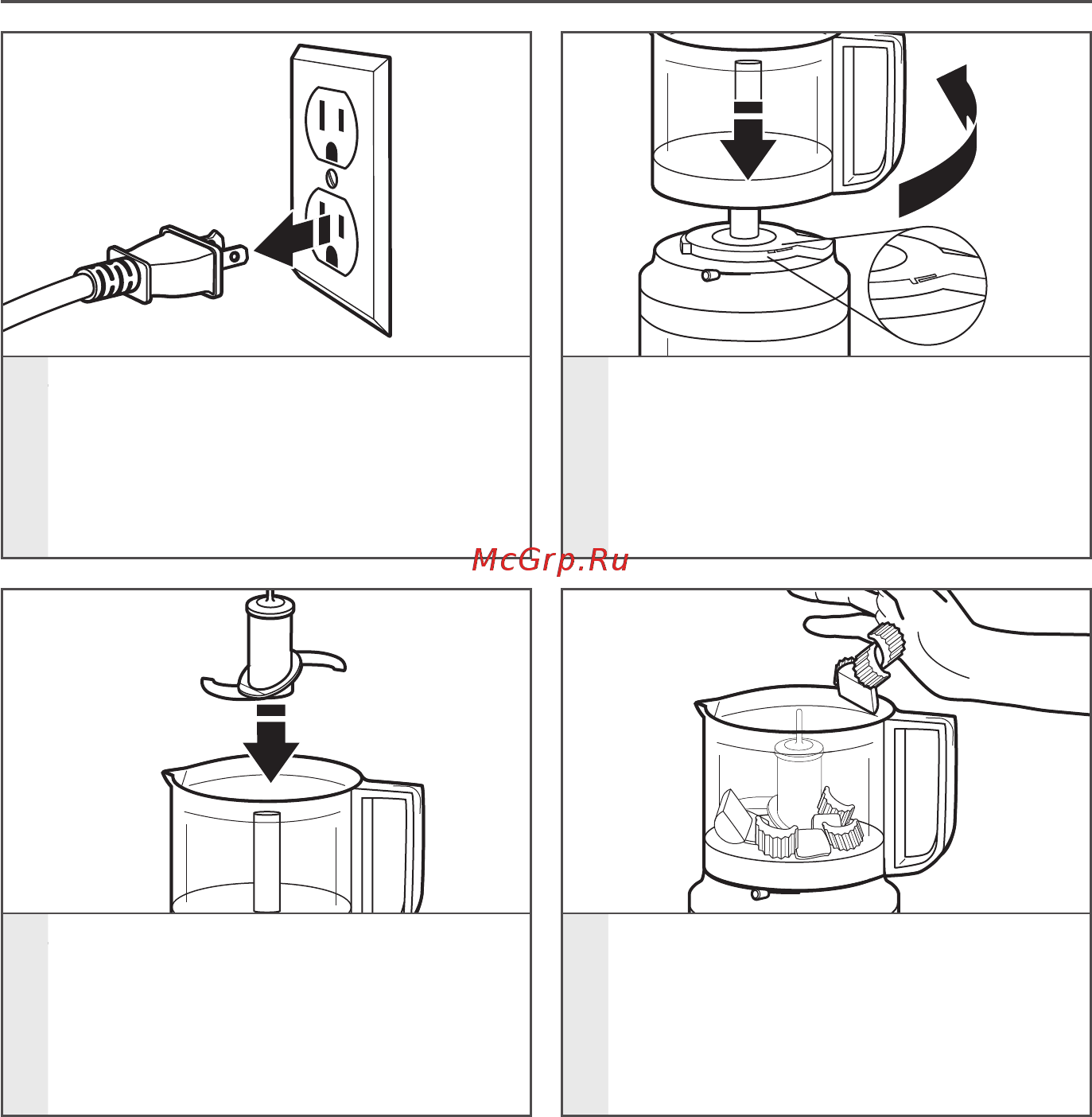 McGrp.Ru