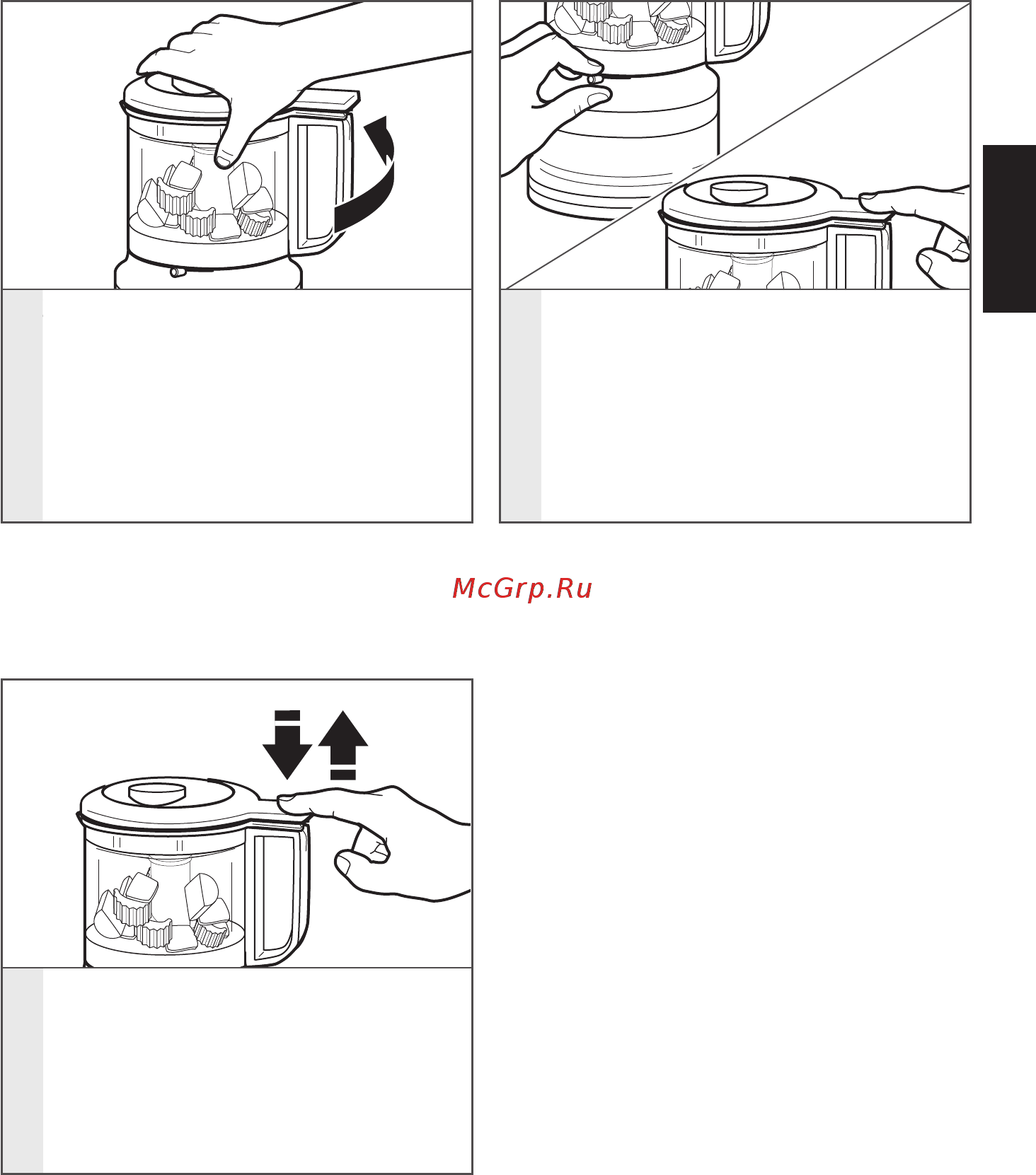 McGrp.Ru