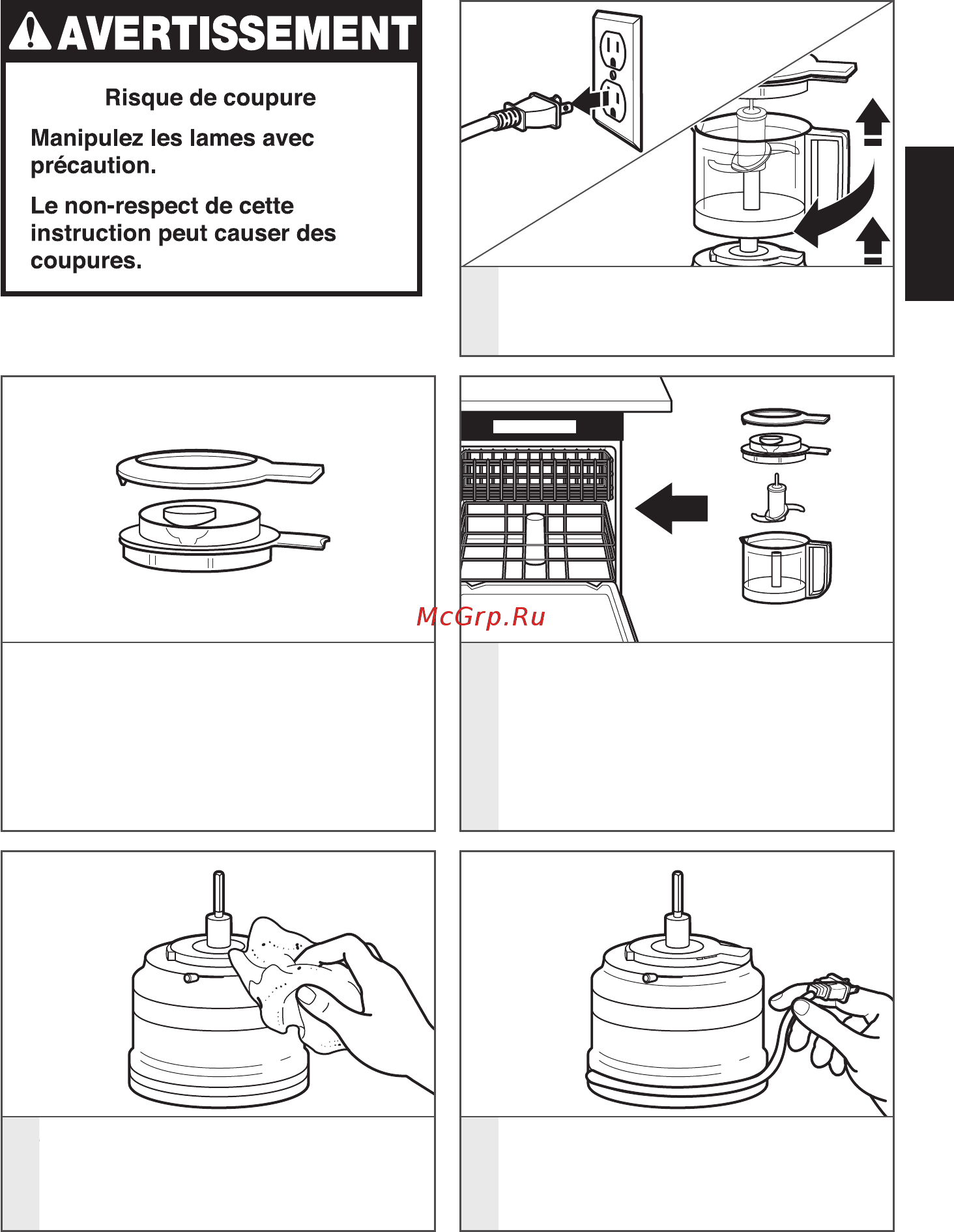 AVERTISSEMENT

Risque de coupure

Manipulez les lames avec précaution.

Le non-respect de cette instruction peut causer des coupures.

McGrp.Ru