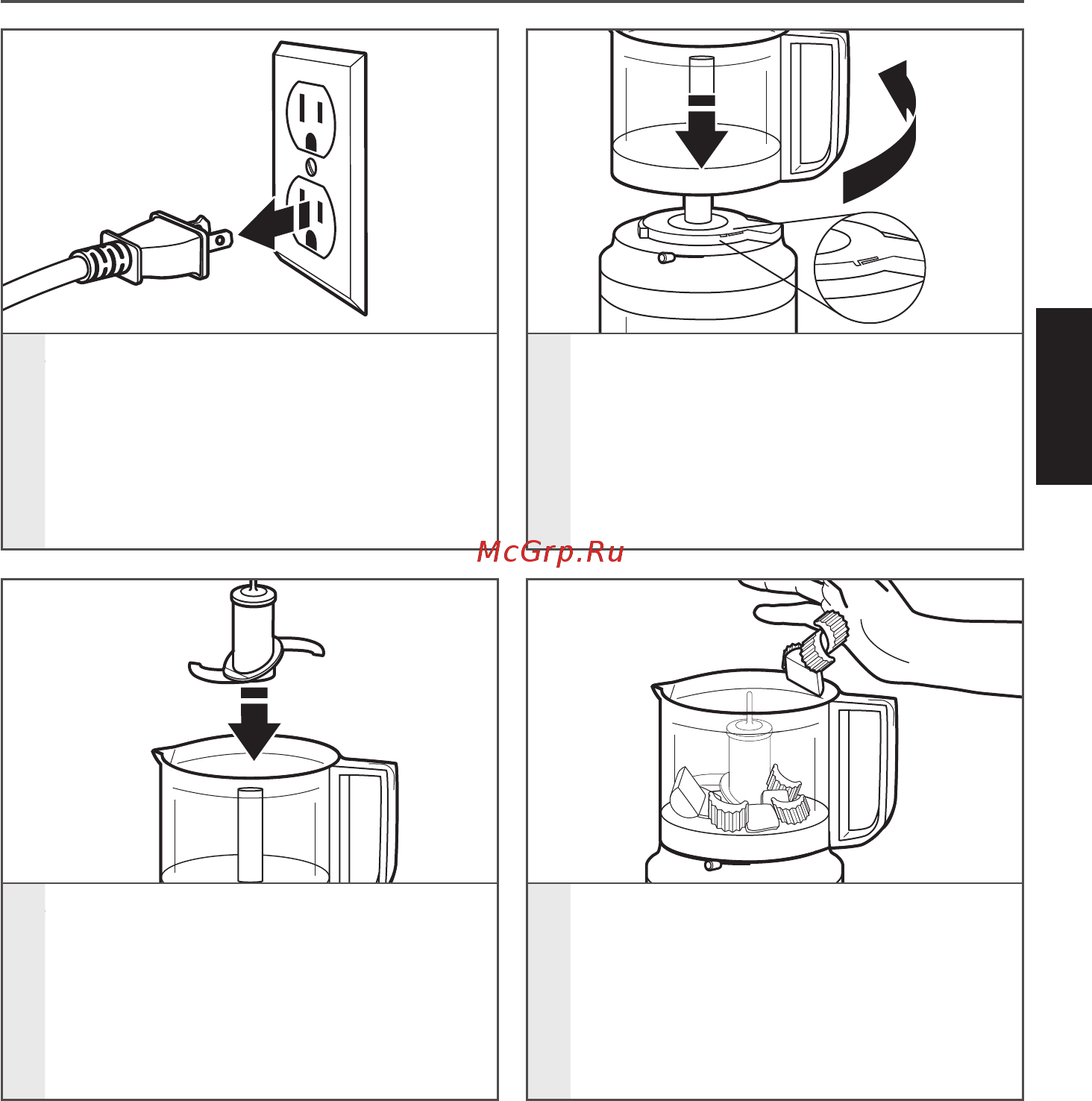 McGrp.Ru