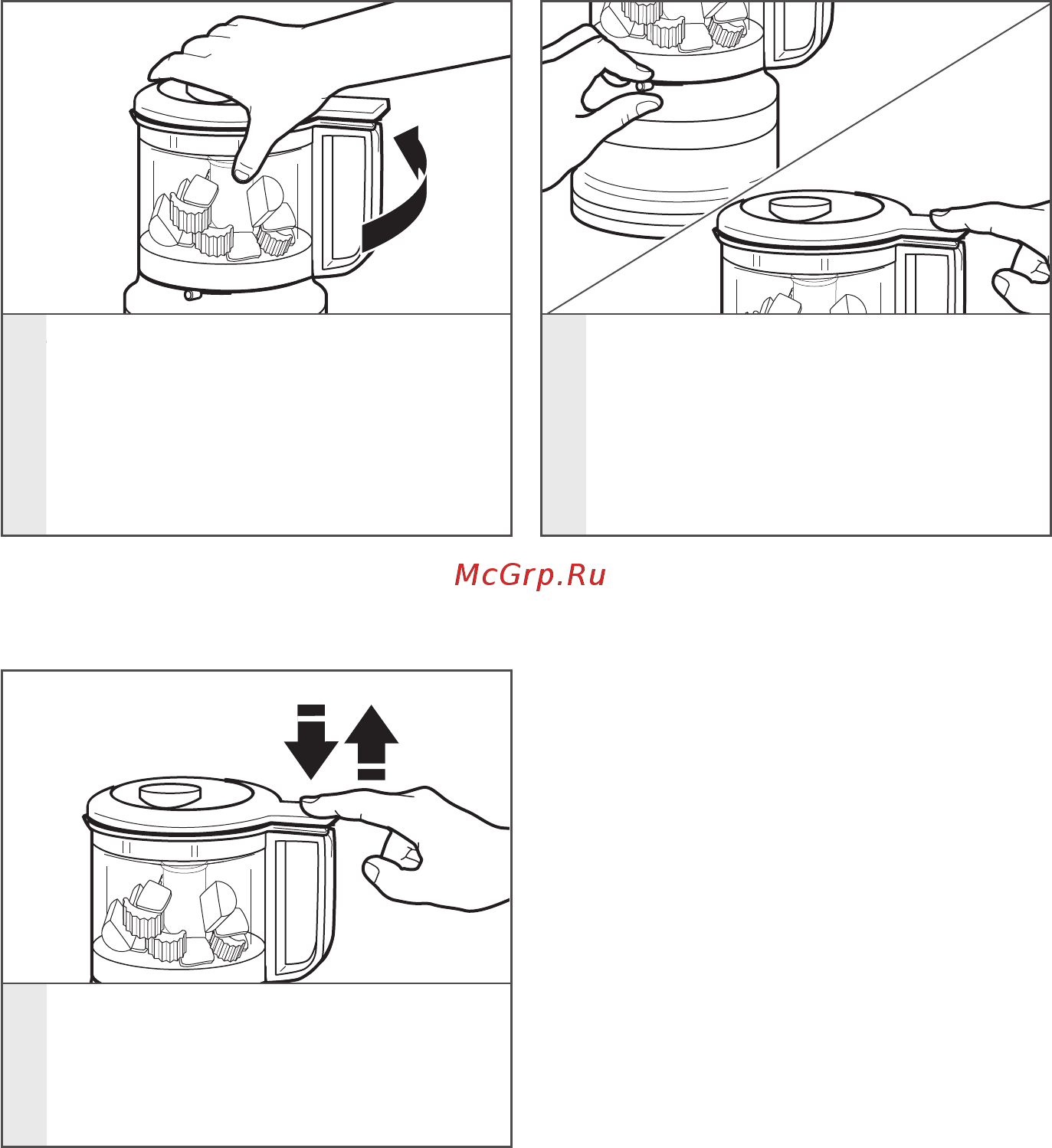 McGrp.Ru