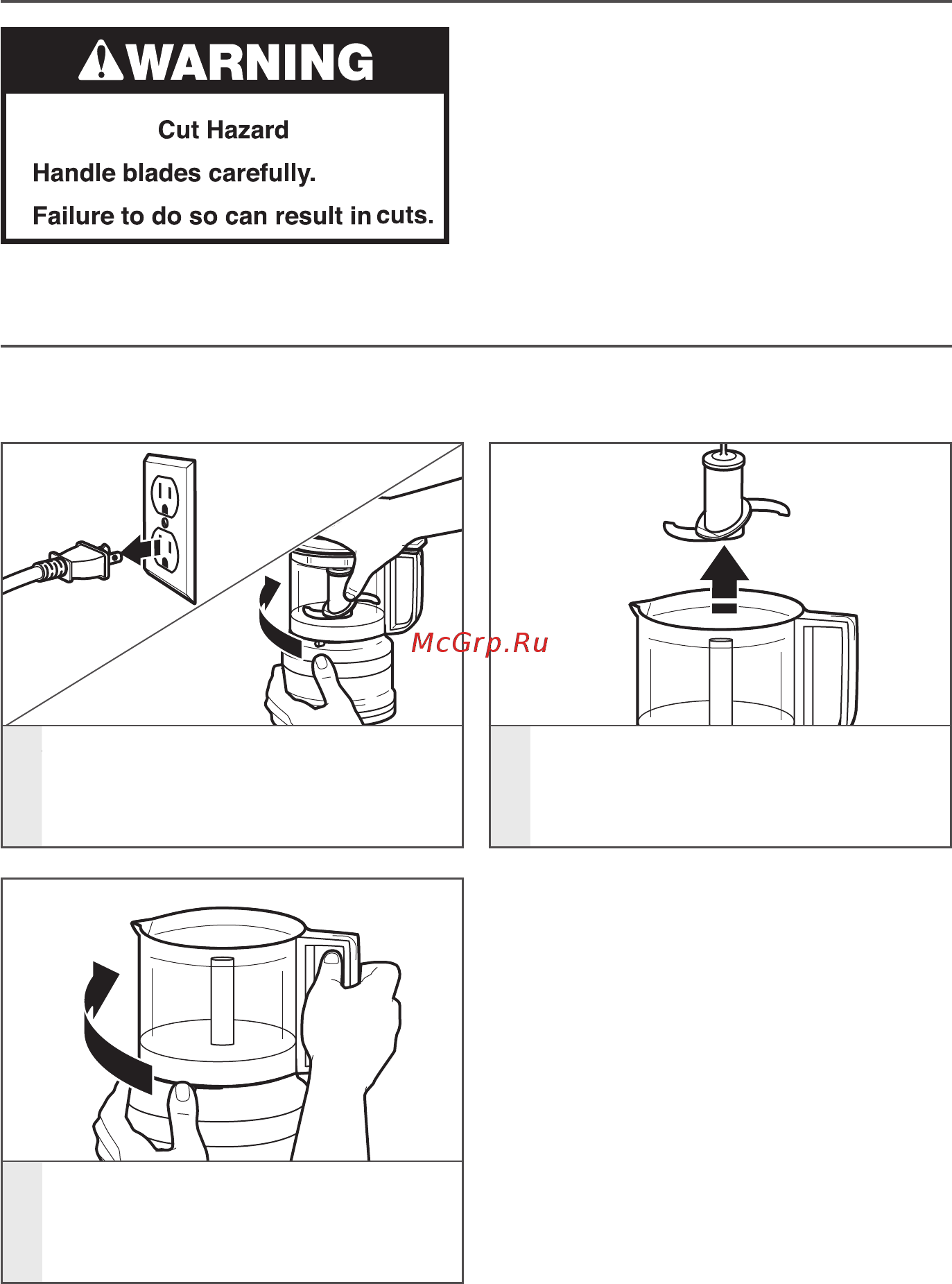 WARNING

Cut Hazard

Handle blades carefully.

Failure to do so can result in cuts.

McGrp.Ru