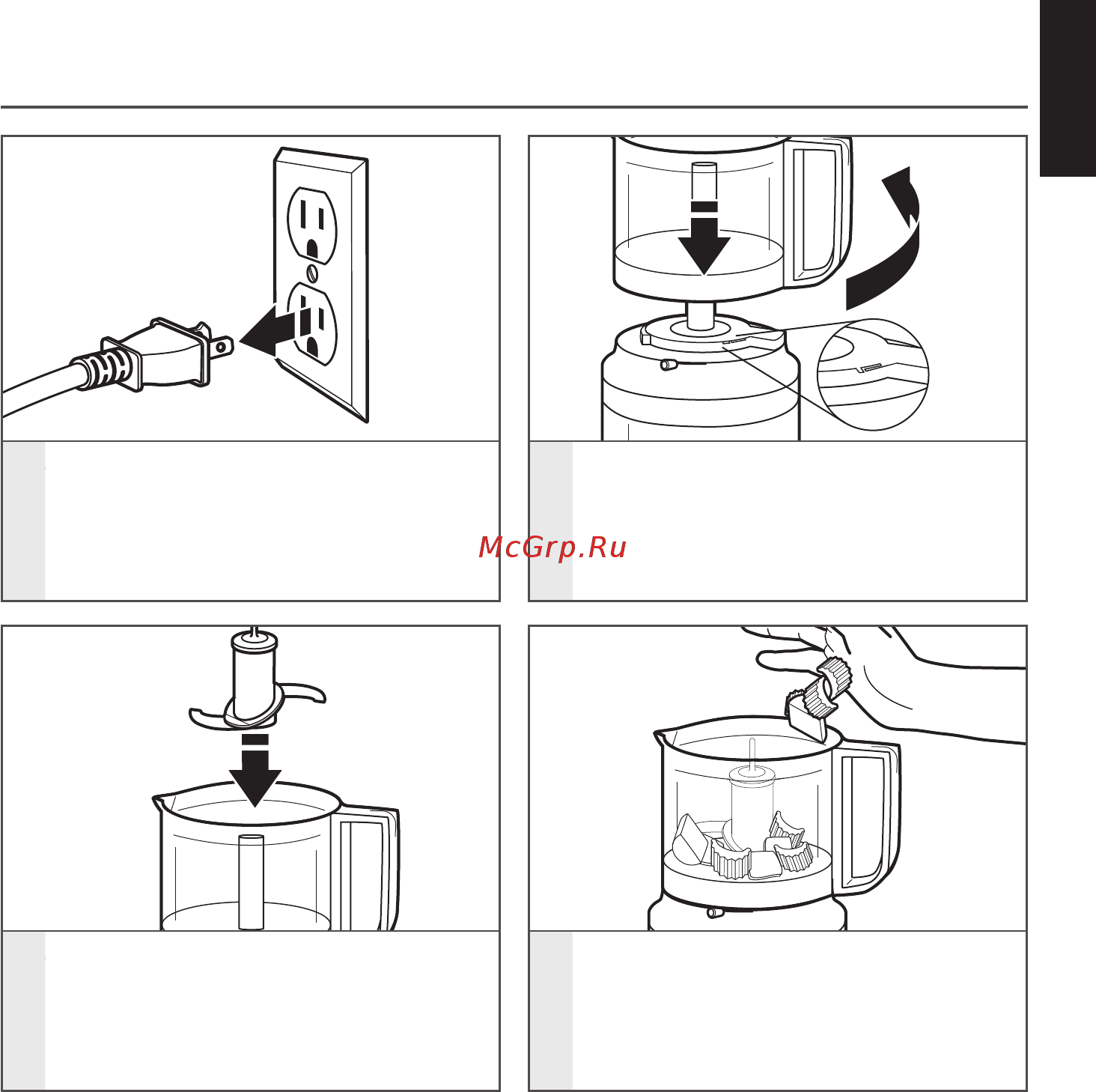 McGrp.Ru