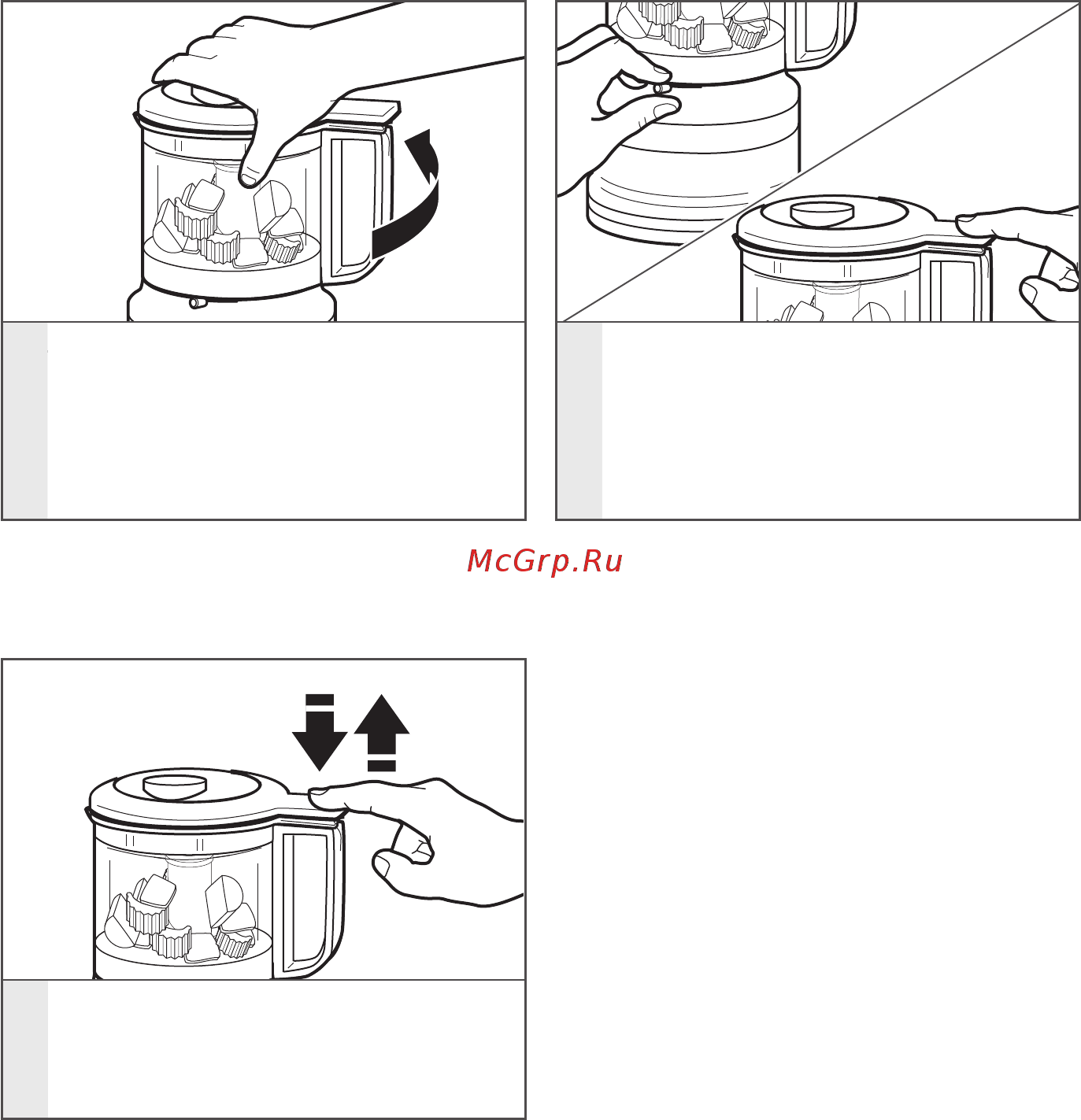 McGrp.Ru