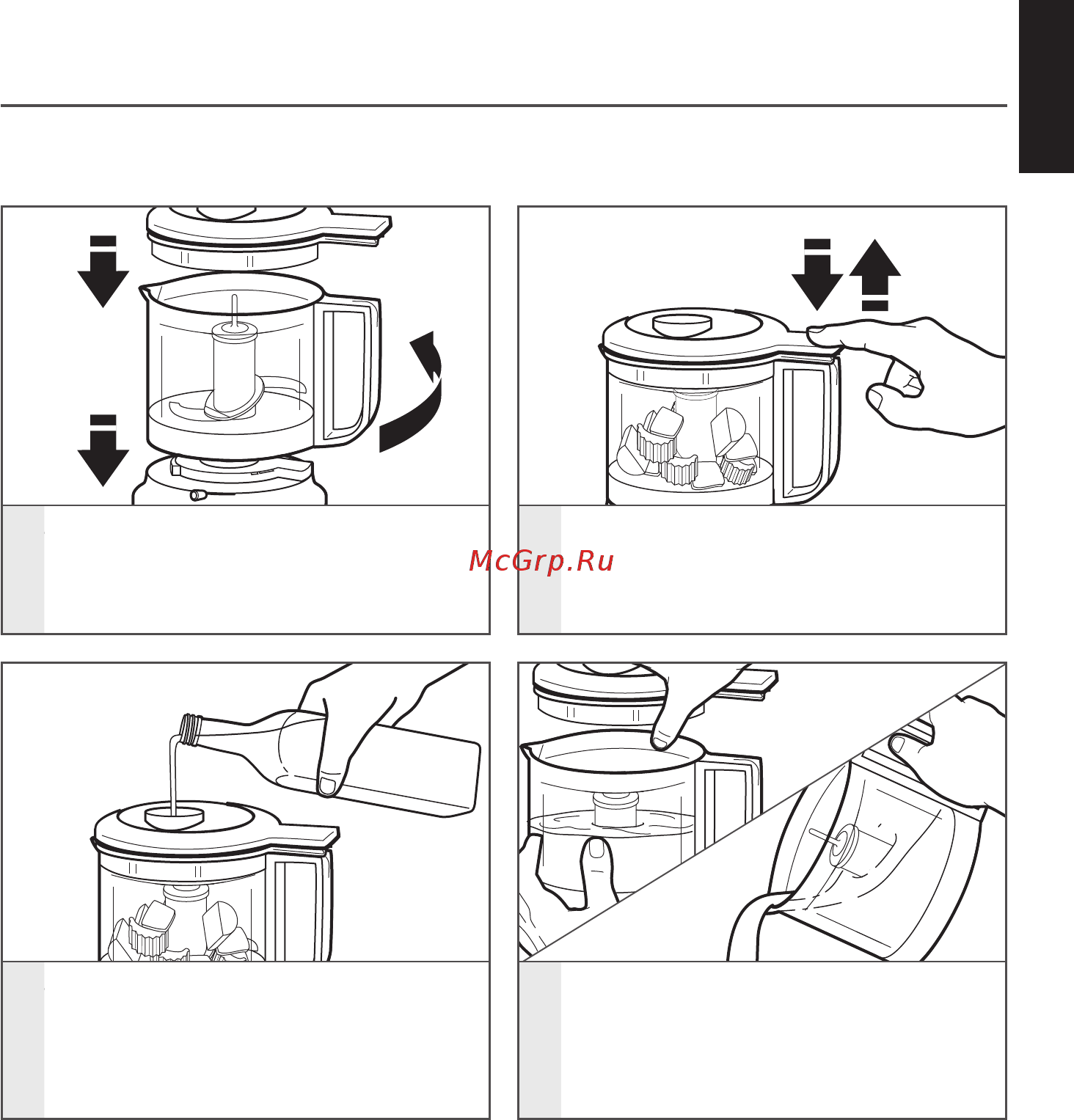 McGrp.Ru