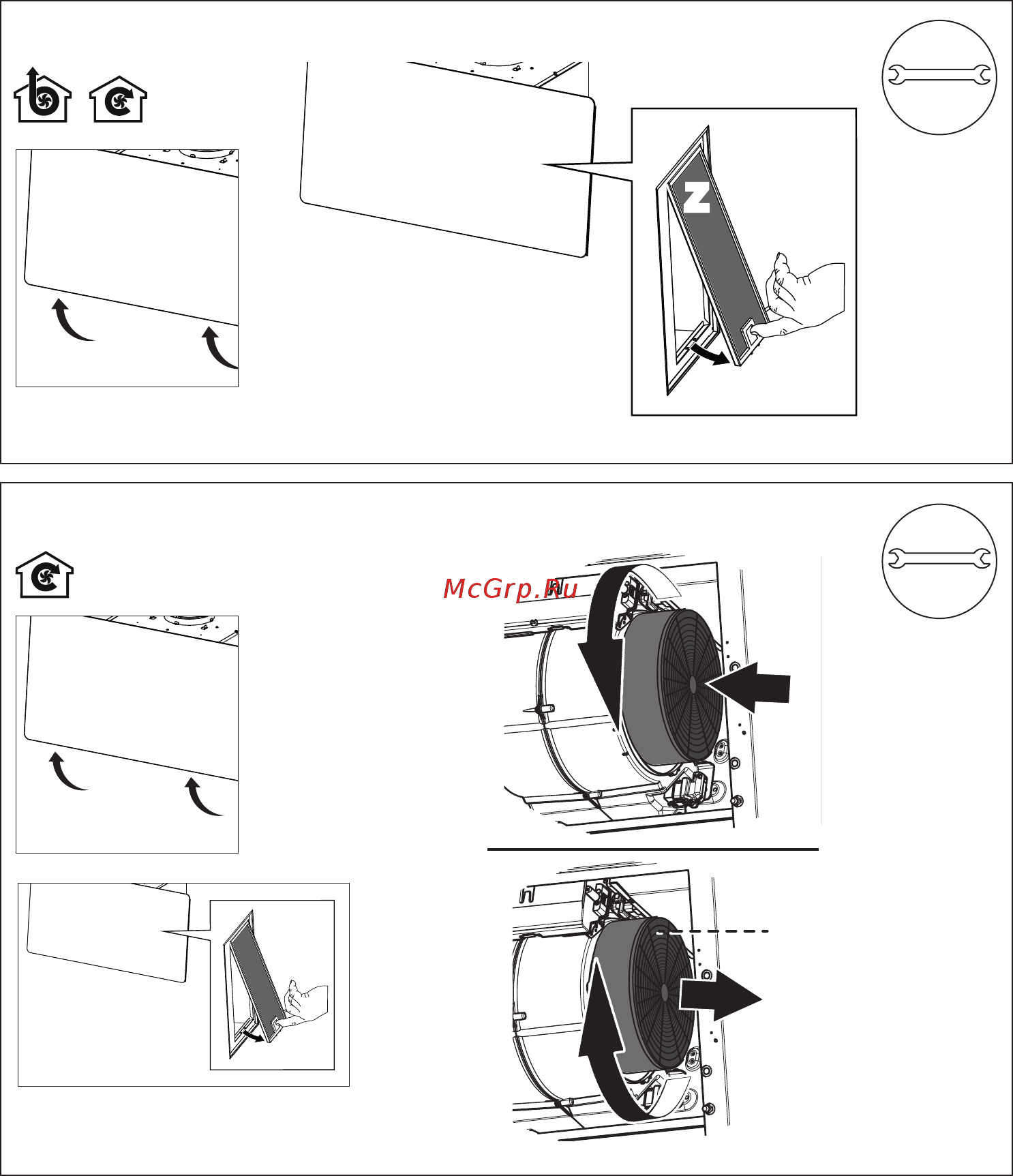 Z

McGrp.Ru