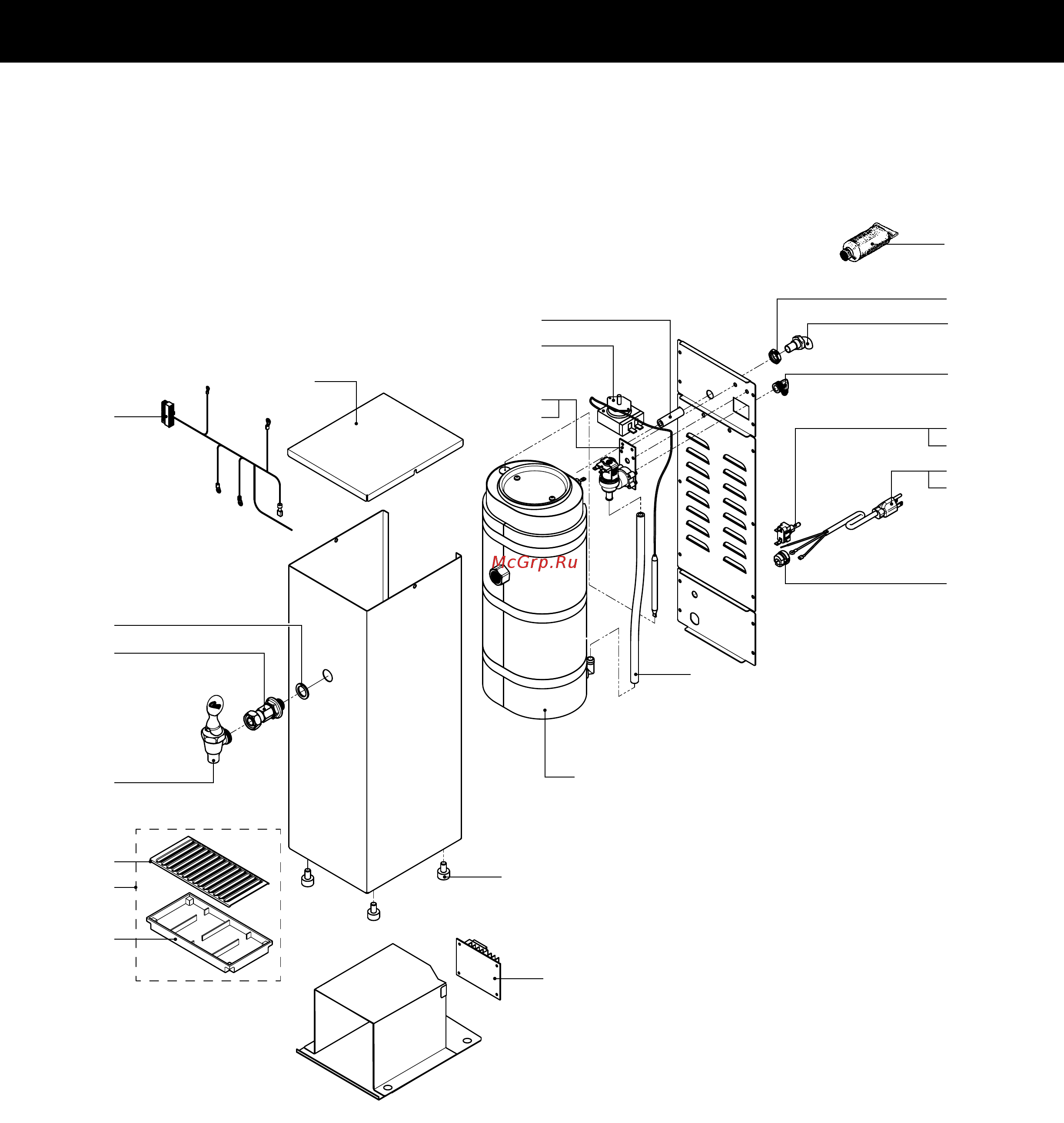 McGrp.Ru