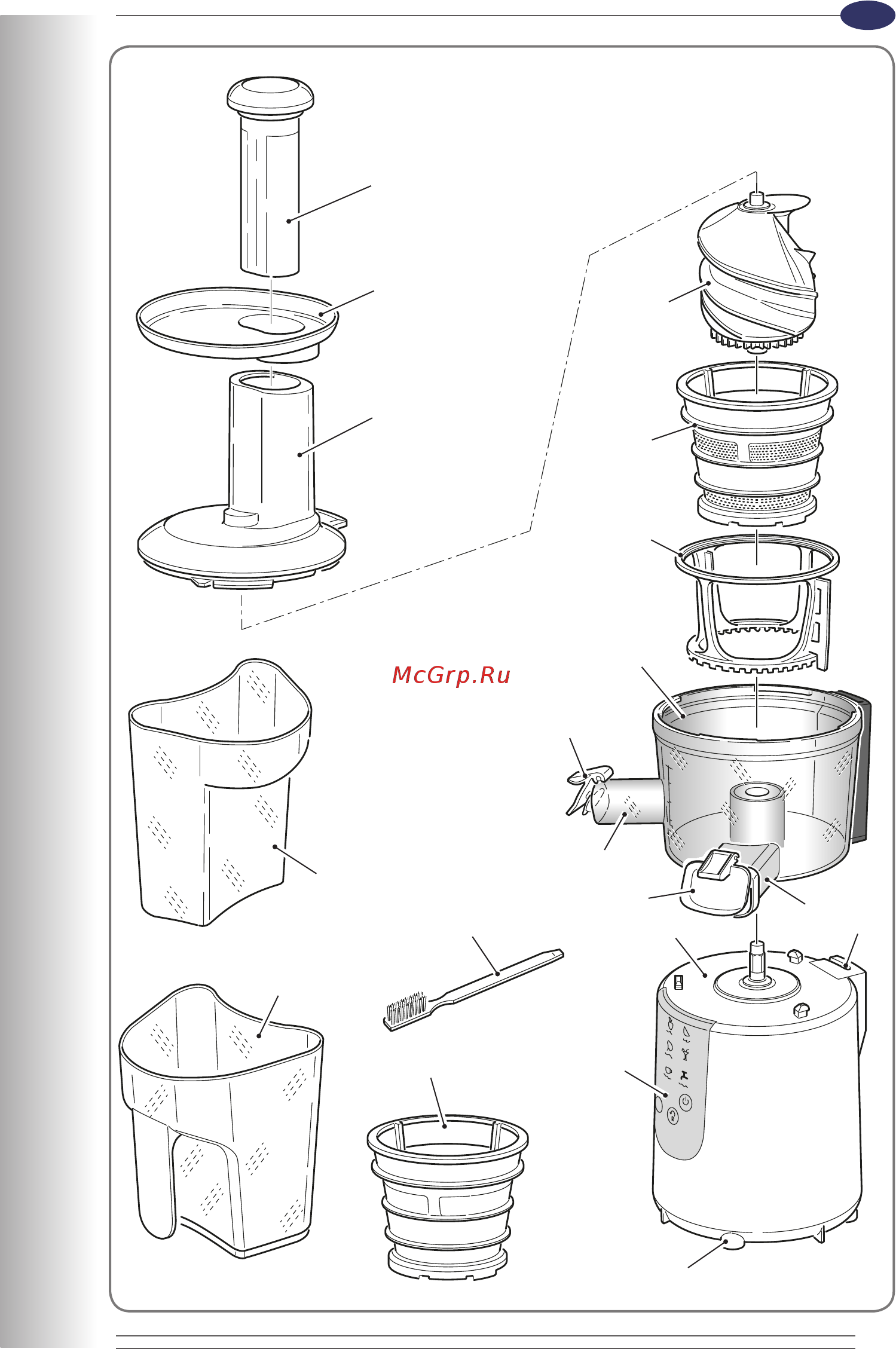 McGrp.Ru