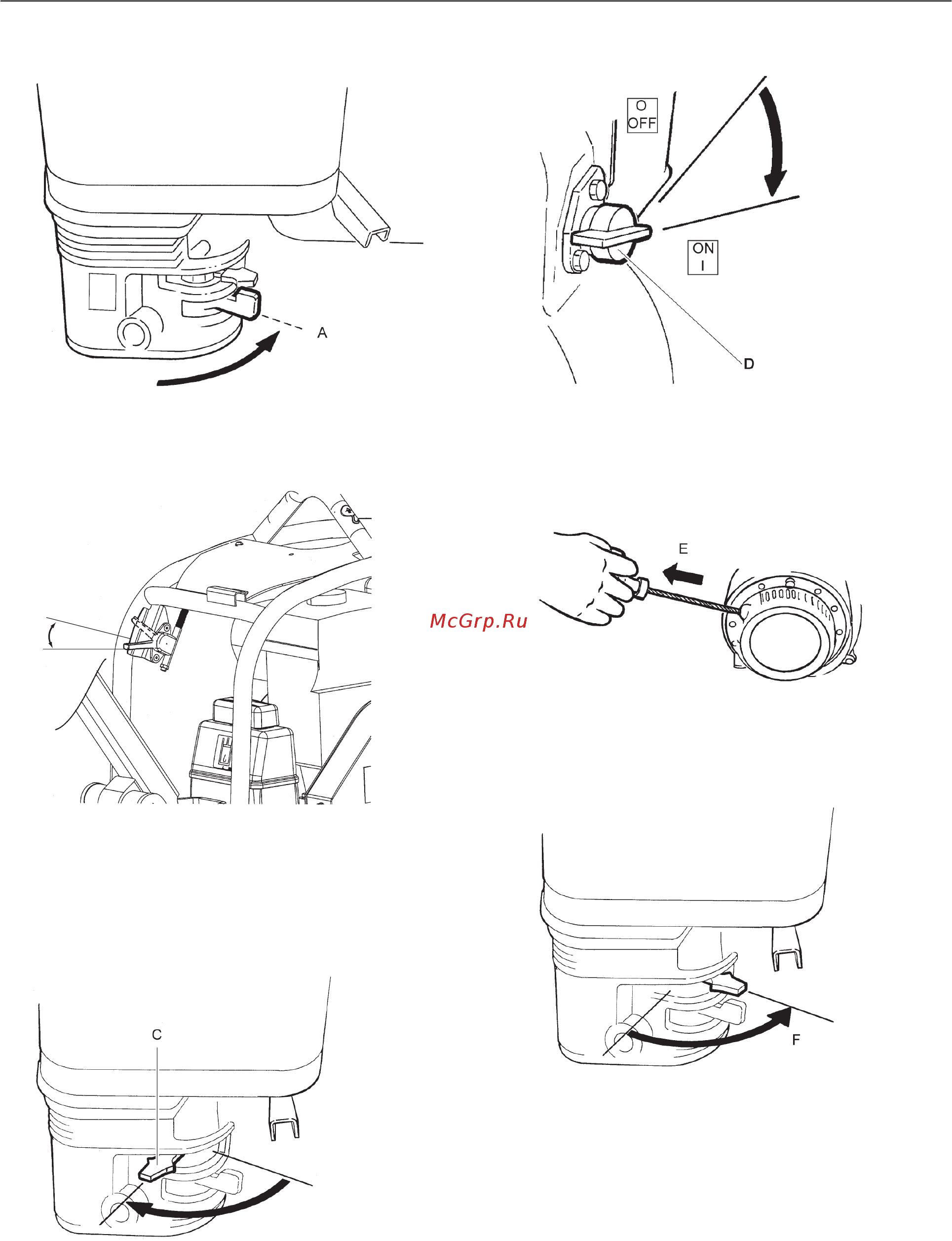 A

O
OFF

ON
I

D

E

McGrp.Ru

C

F