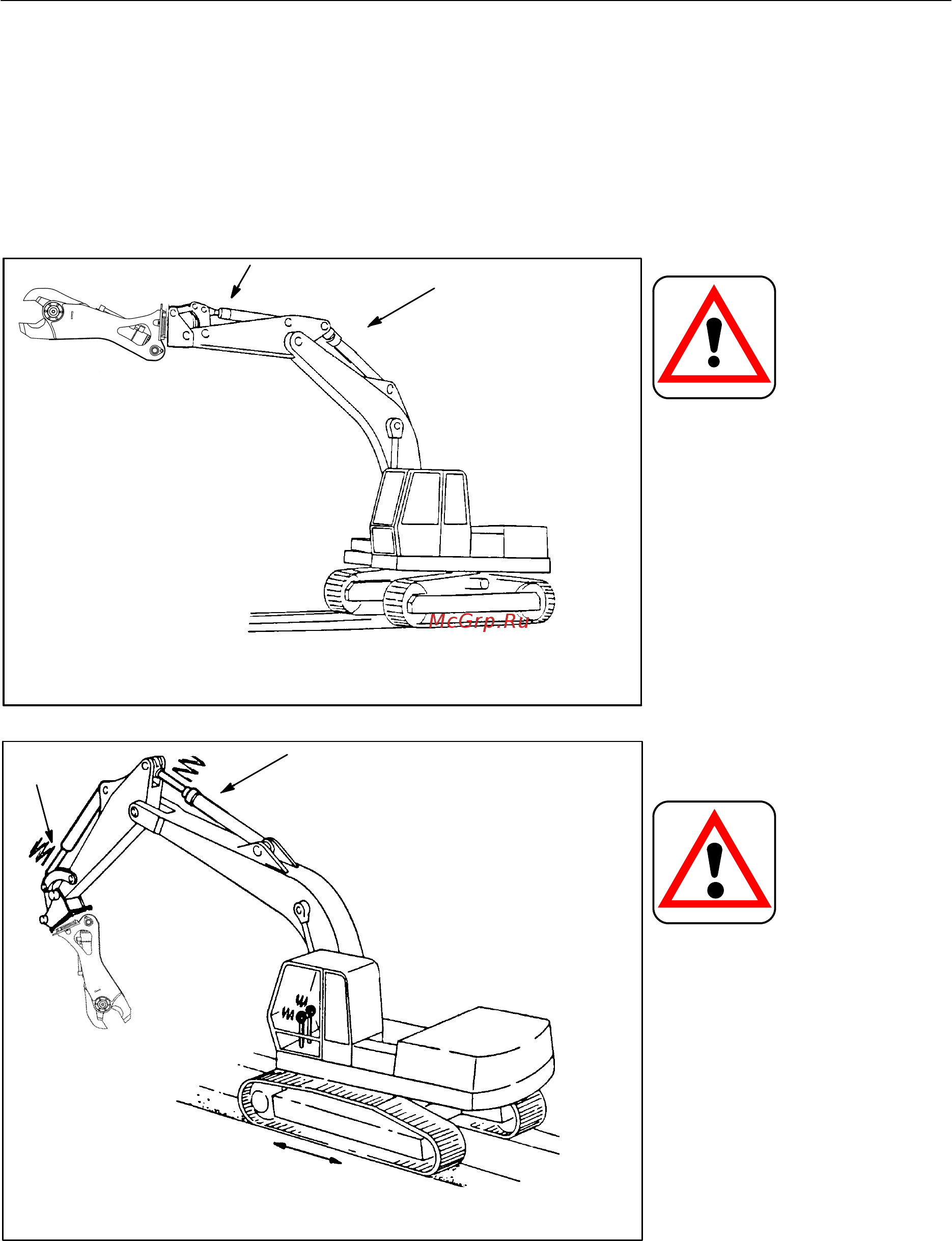 McGrp.Ru