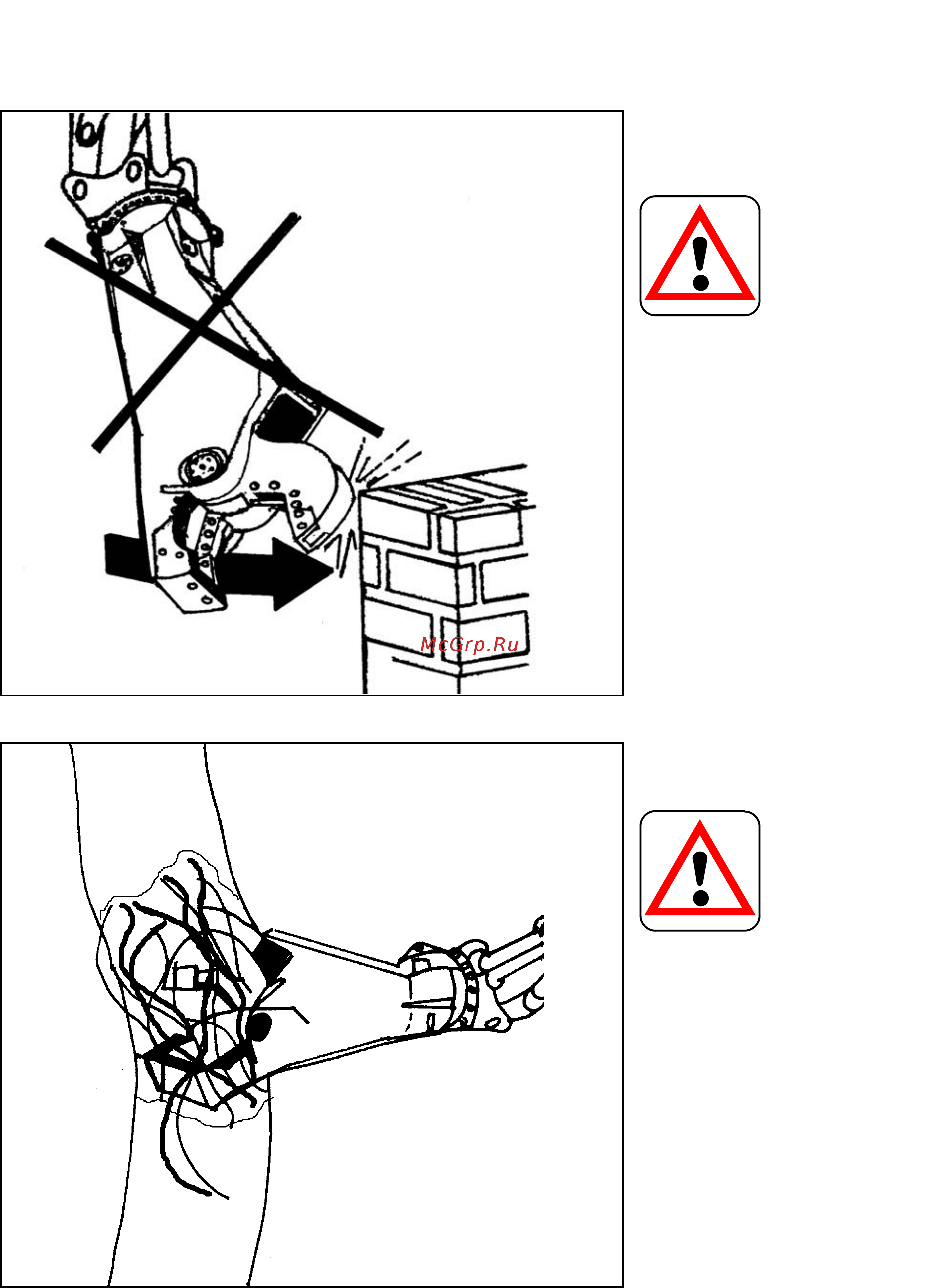 McGrp.Ru