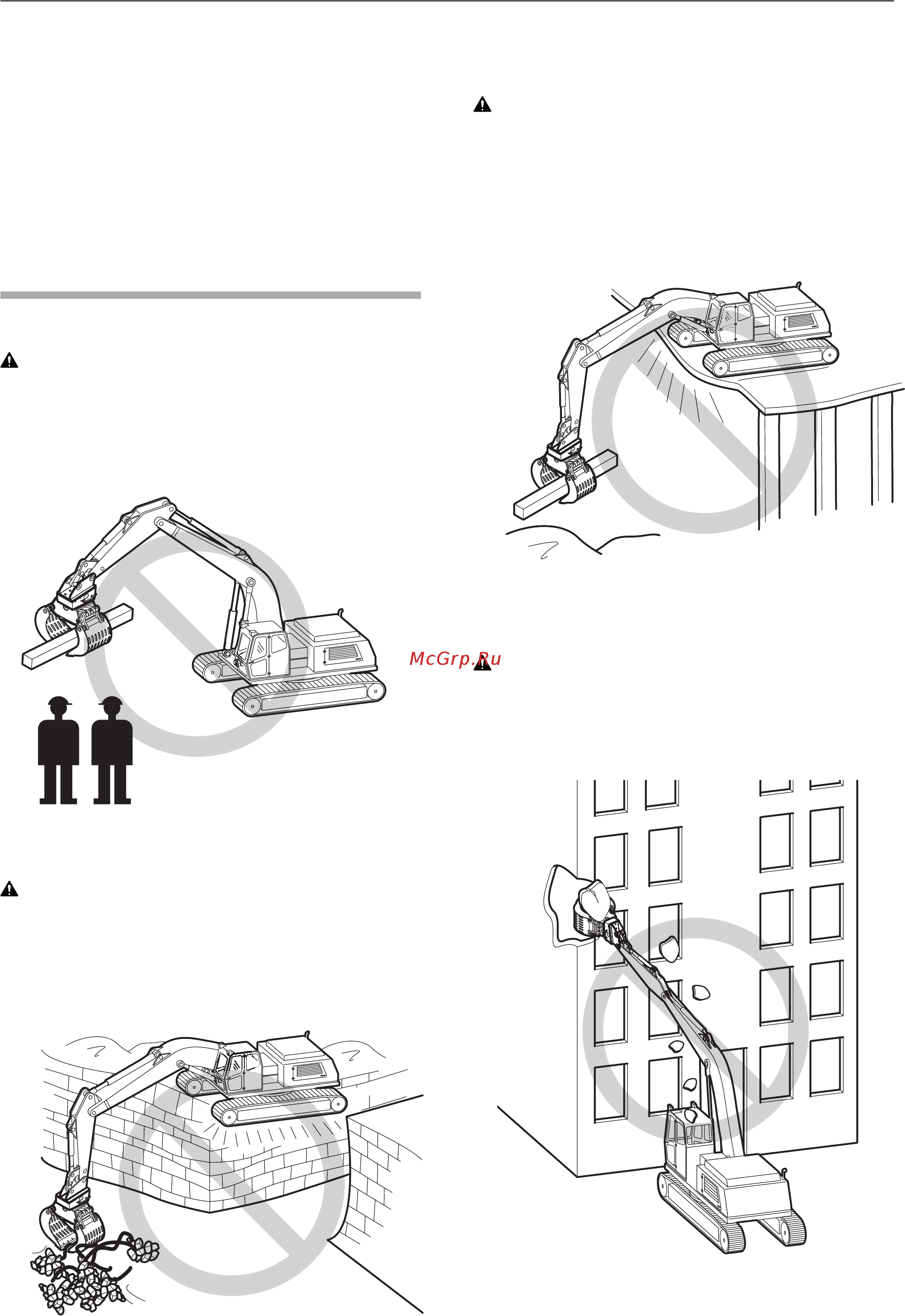 McGrp.Ru