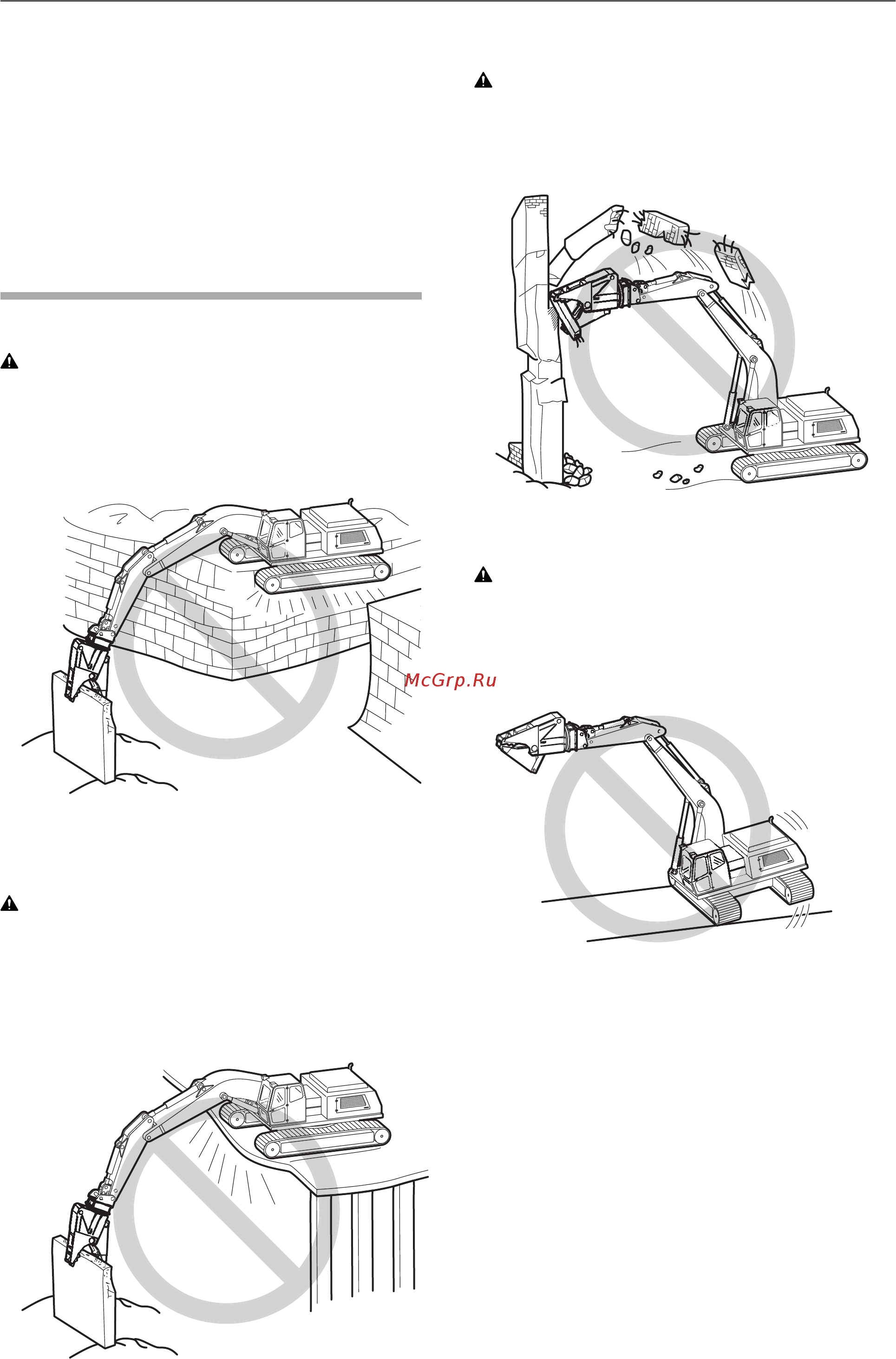 McGrp.Ru