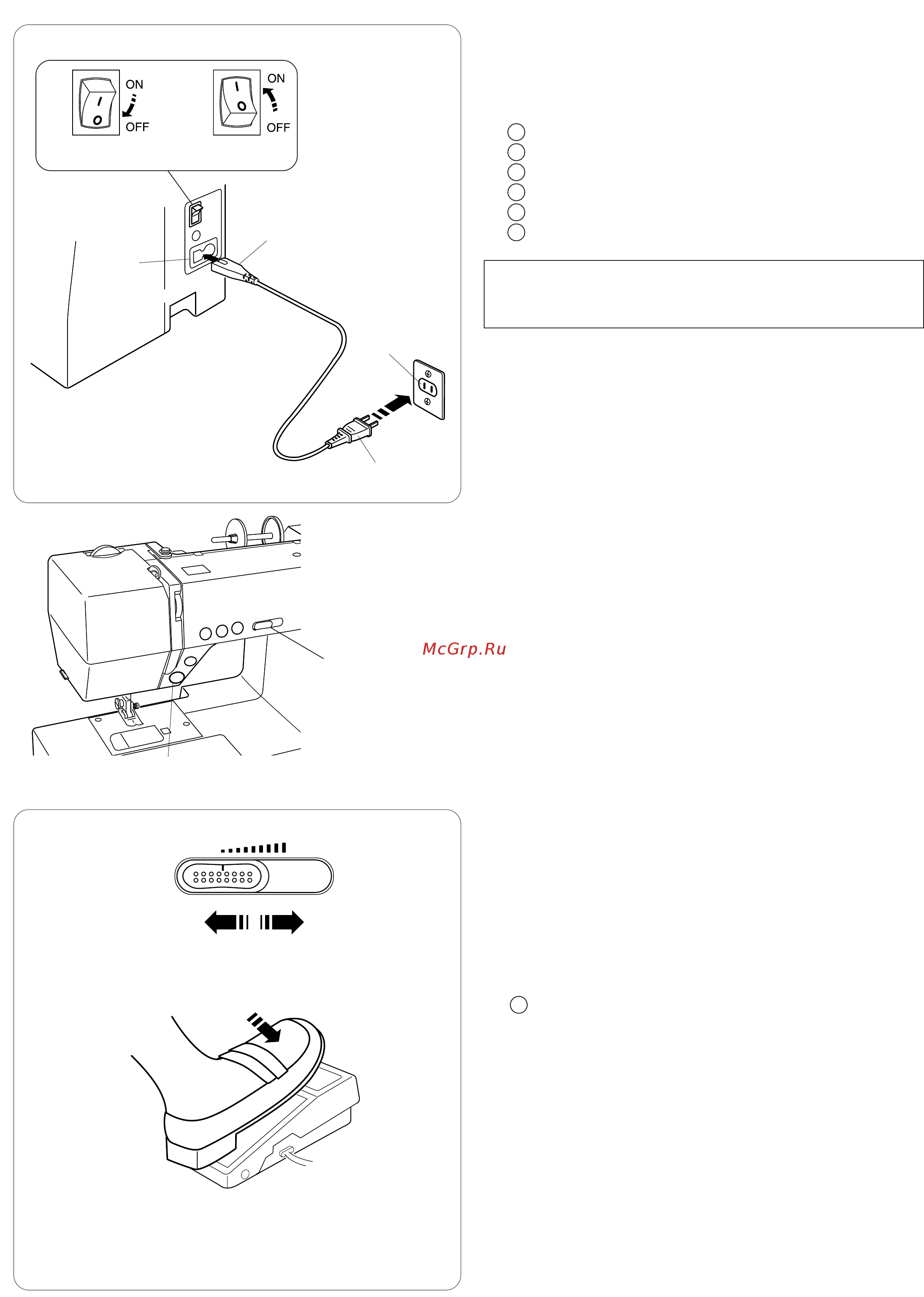 ON
OFF
ON
OFF

McGrp.Ru