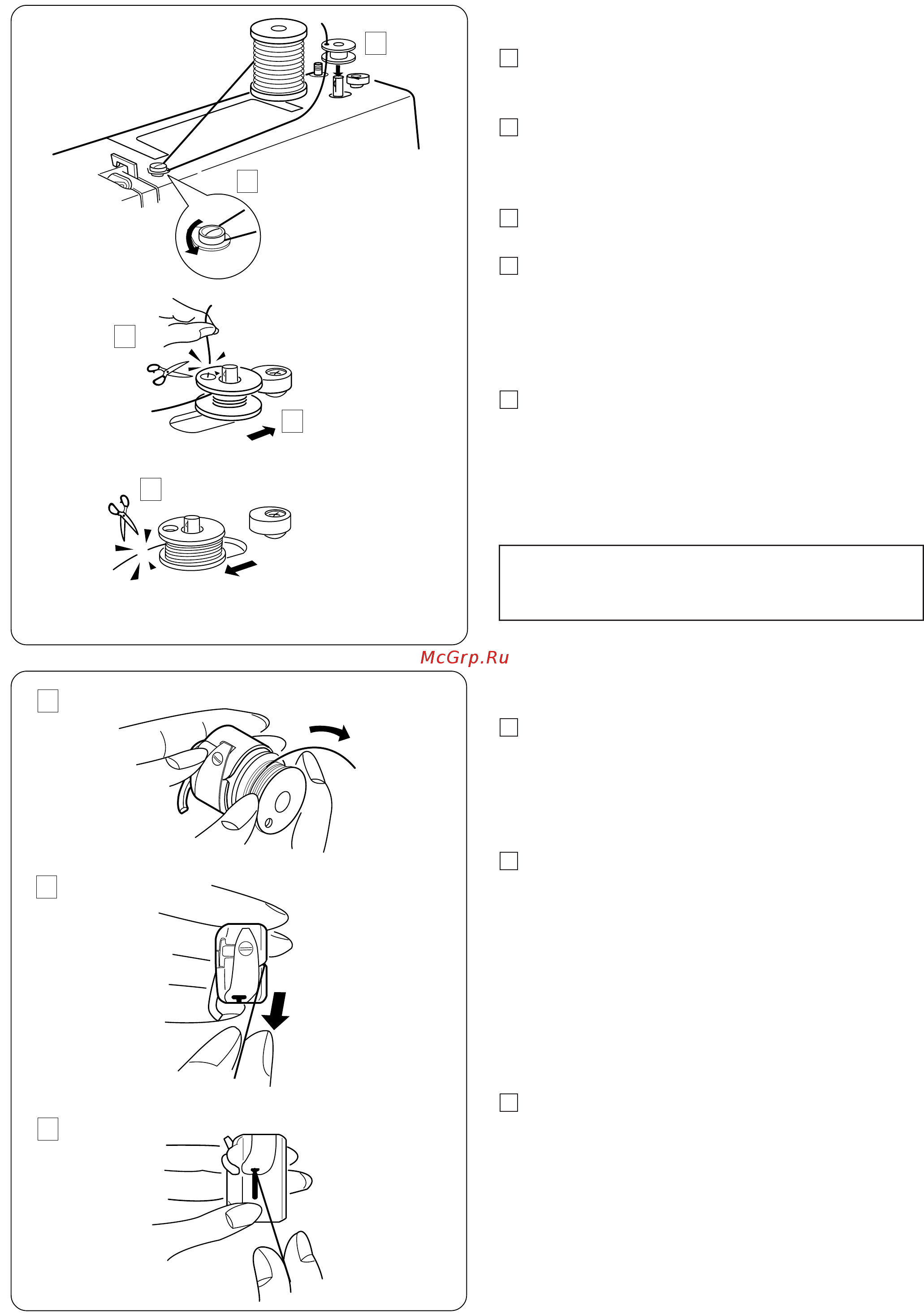 McGrp.Ru