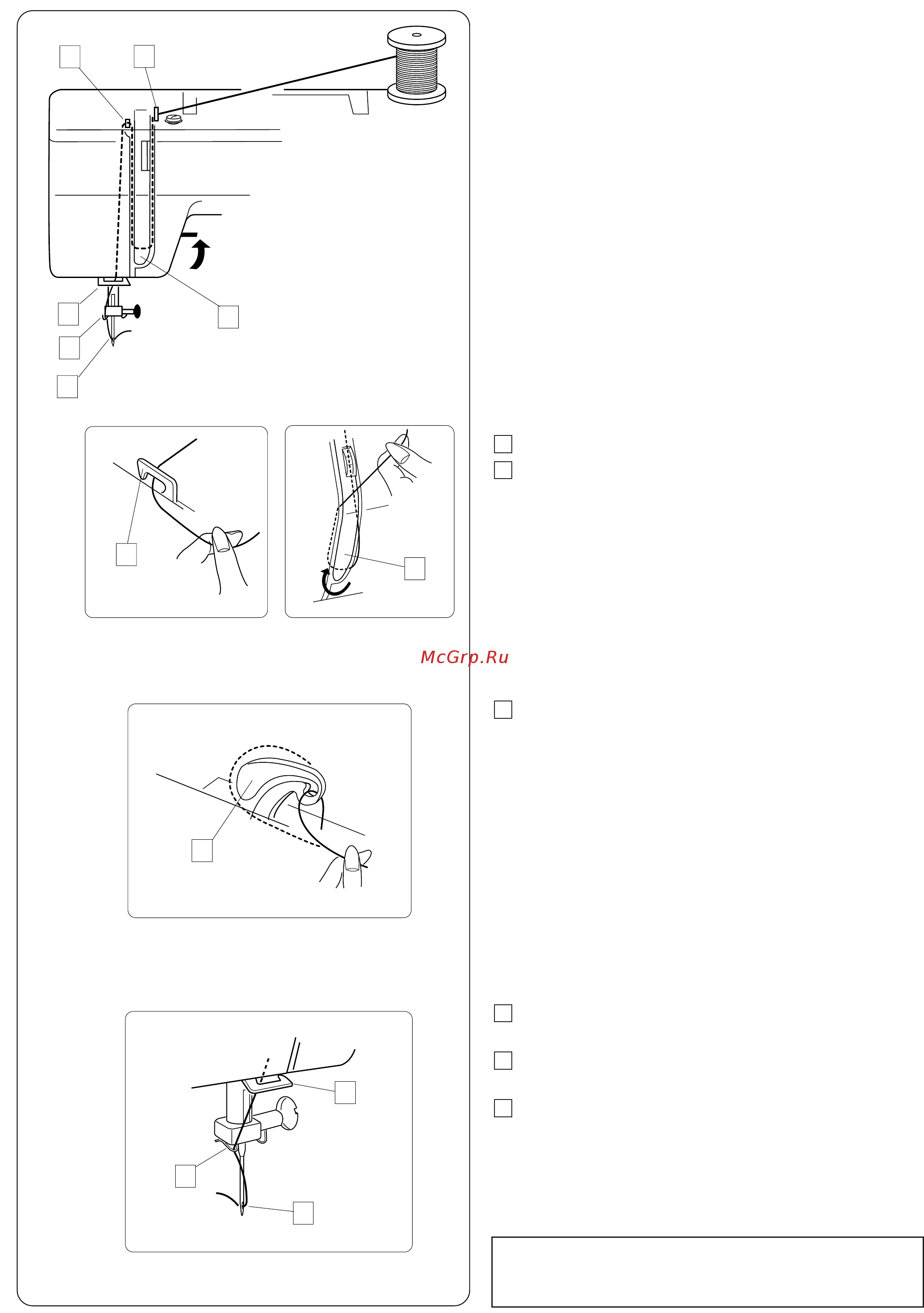 McGrp.Ru